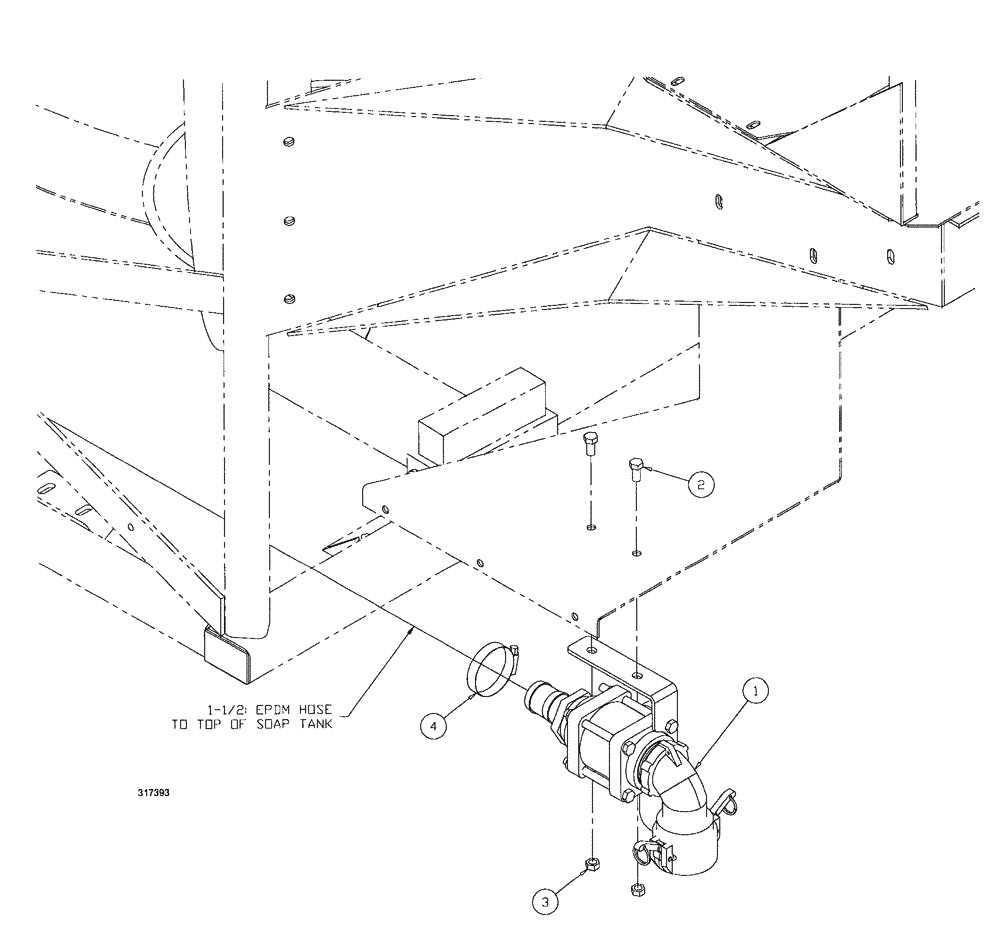 2

1-1/2: EPDM HOSE
TO TOP OF SOAP TANK

4

1

317393

3