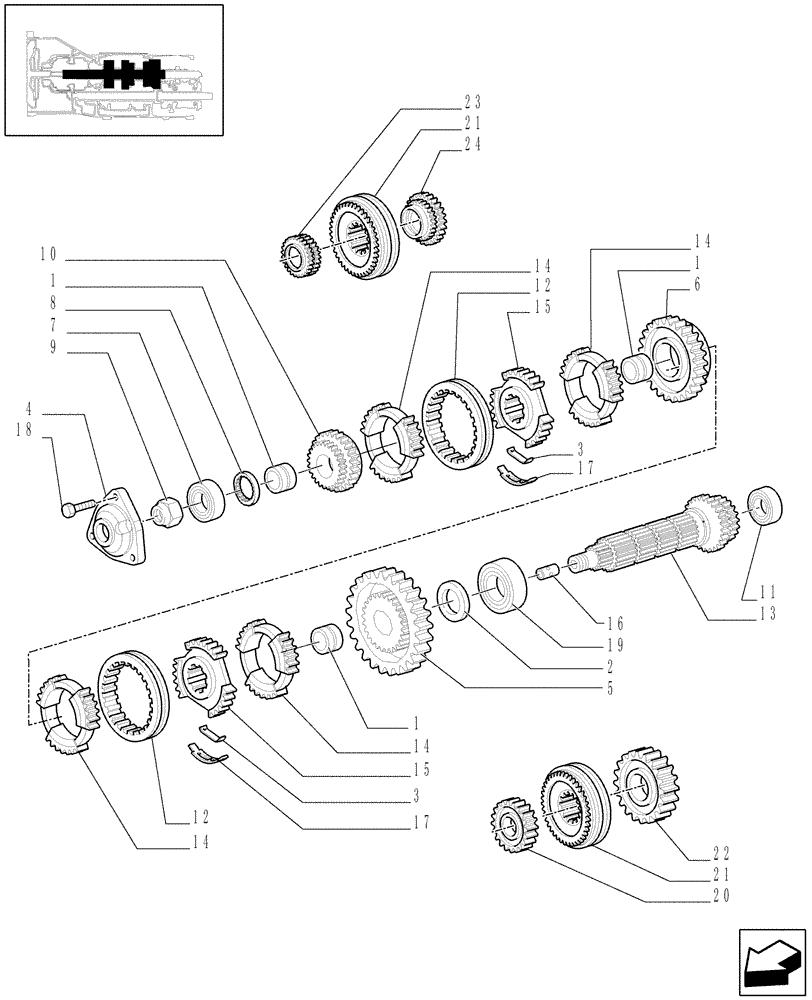 23
21
24
10
1
8
7
9
4
18
14
12
15
14
1
6
3
17
11
13
16
19
2
5
1
14
15
3
17
12
14
22
21
20