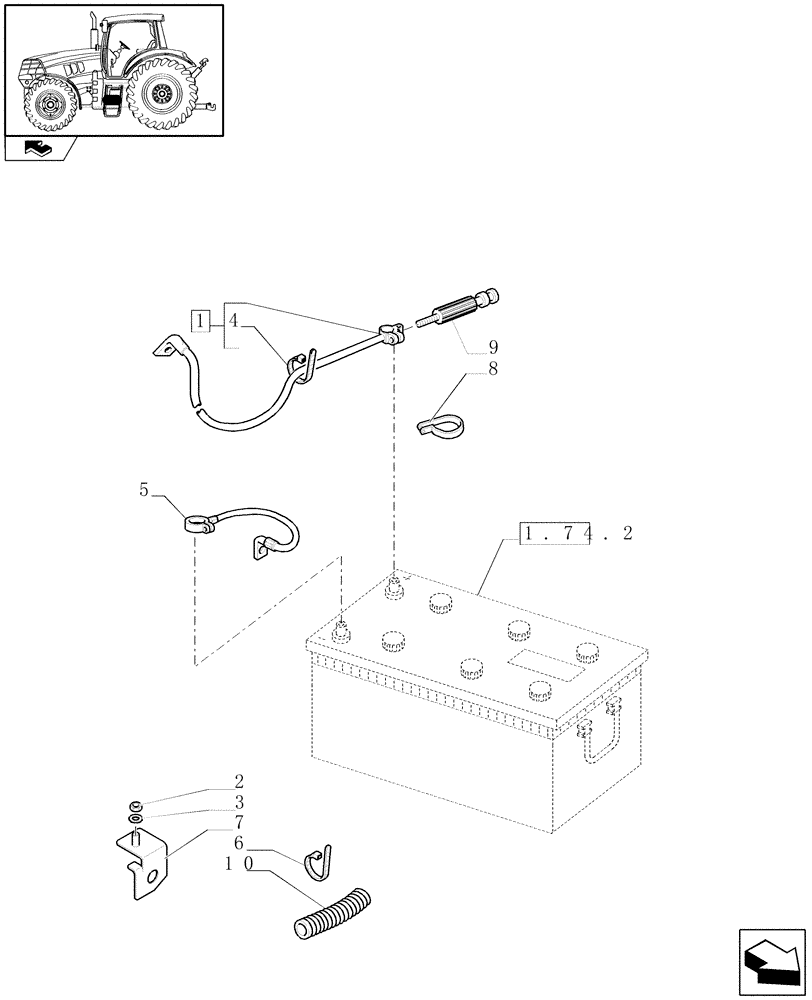 1
4
9
8
5
1.74.2
2
3
7
6
10