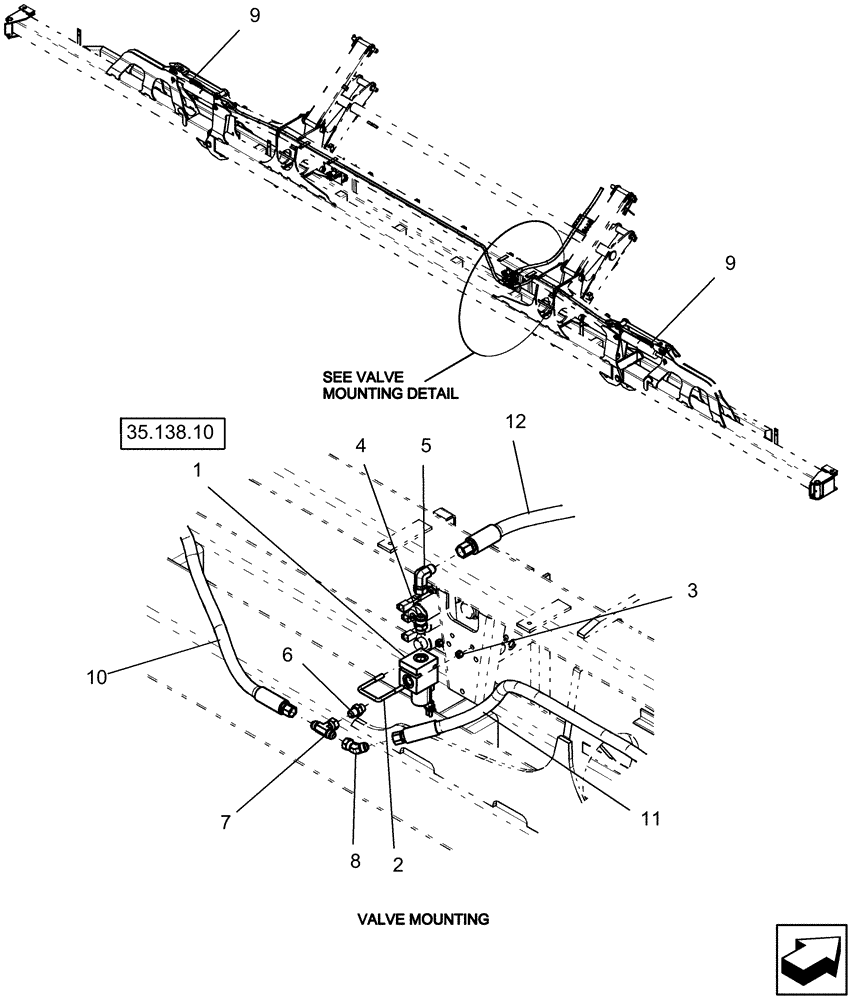 9

9

SEE VALVE MOUNTING DETAIL

35.138.10

12

1

4

5

3

6

10

7

8

2

11

VALVE MOUNTING