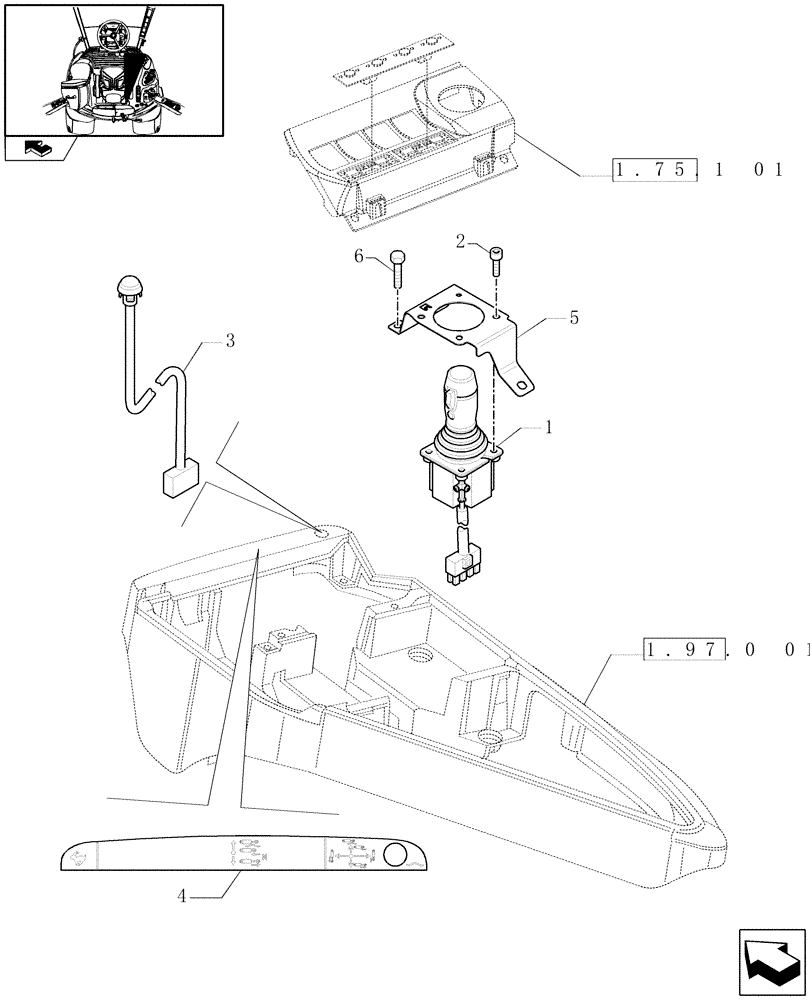 1.75.1 01

6
2
5
3
1

1.97.0 01

4