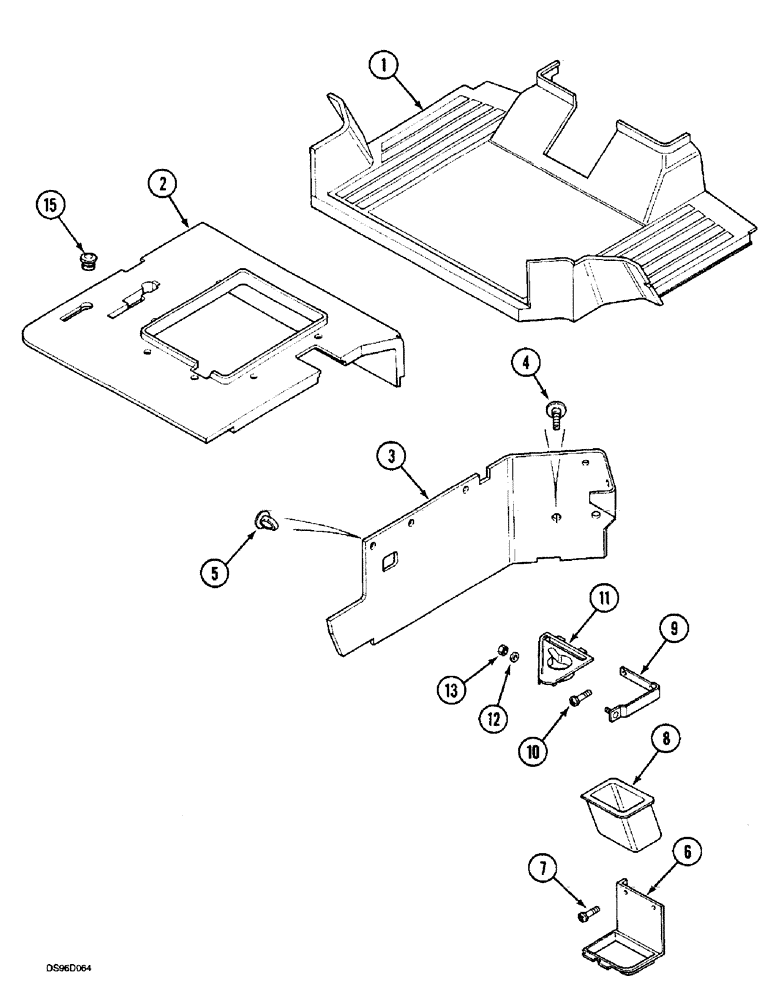 1
15
2
4
3
5
11
9
13
12
10
8
7
6
DS96D064