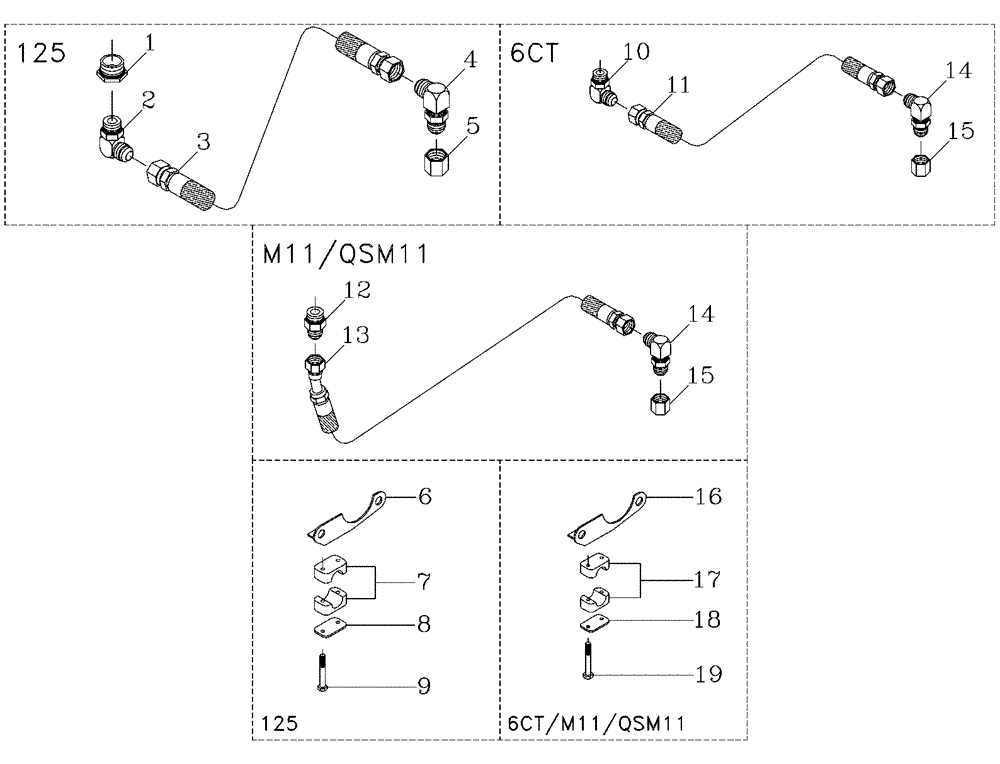 125
1
2
3
4
5

6CT
10
11
14
15

M11/QSM11
12
13
14
15

6
7
8
9
125

16
17
18
19
6CT/M11/QSM11