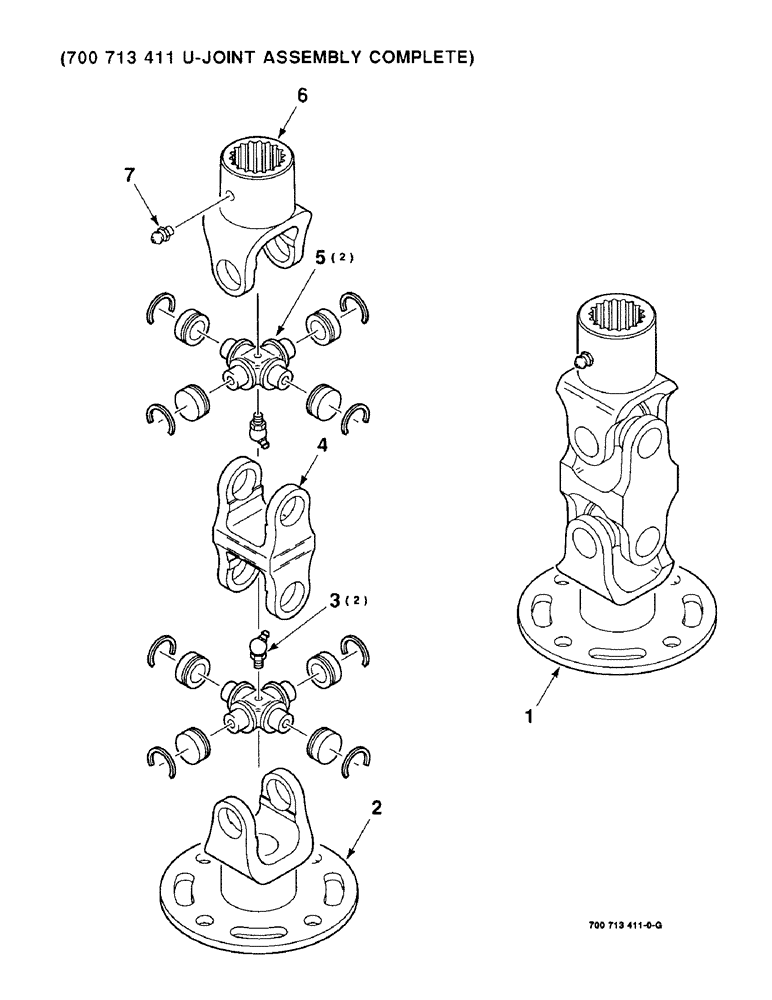 (700 713 411 U-JOINT ASSEMBLY COMPLETE)

6

7

5 (2)

4

3 (2)

2

1

700 713 411-0-G