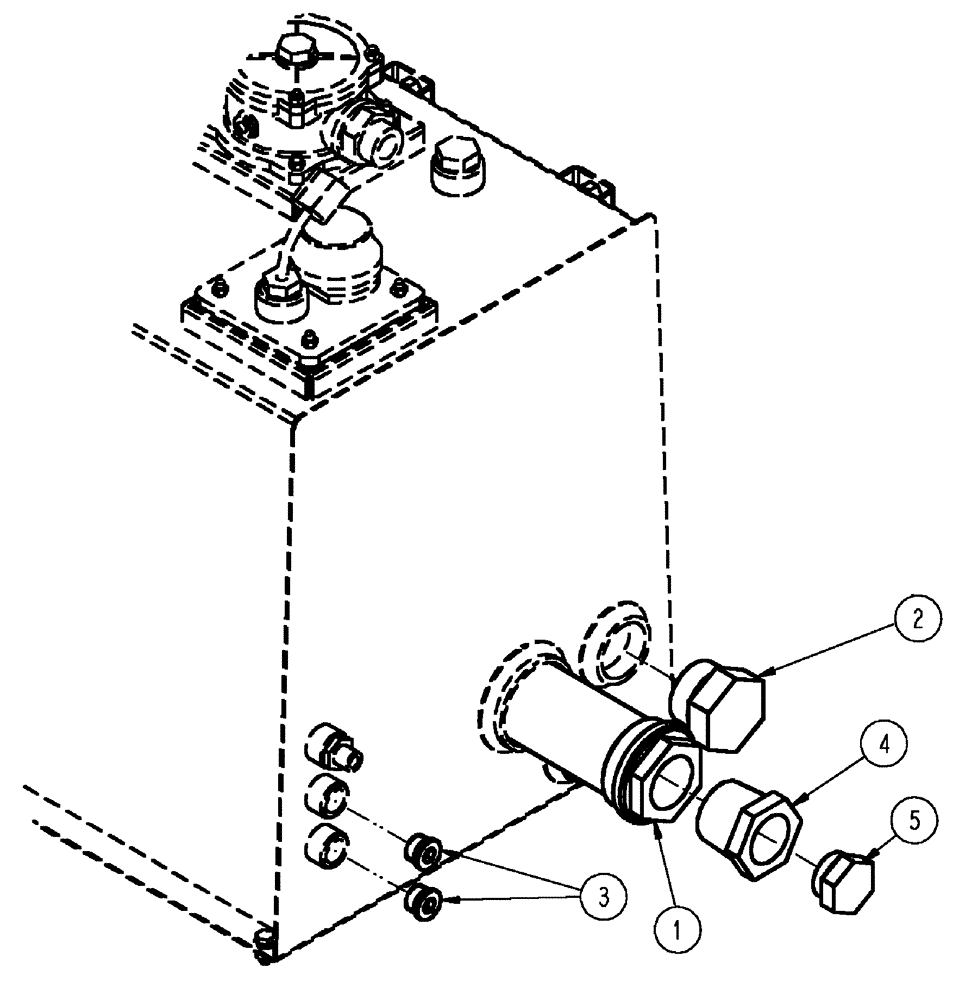 2
4
5
3
1