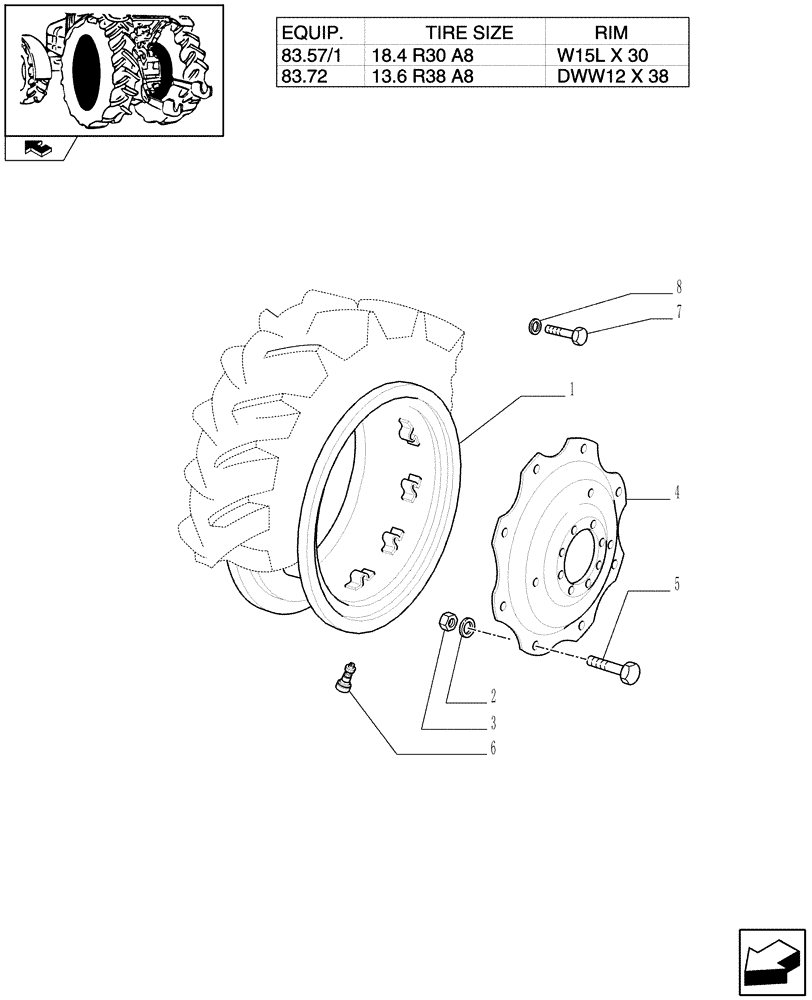 | EQUIP. | TIRE SIZE | RIM |
|---|---|---|
| 83.57/1 | 18.4 R30 A8 | W15L X 30 |
| 83.72 | 13.6 R38 A8 | DWW12 X 38 |

8
7
1
4
5
2
3
6