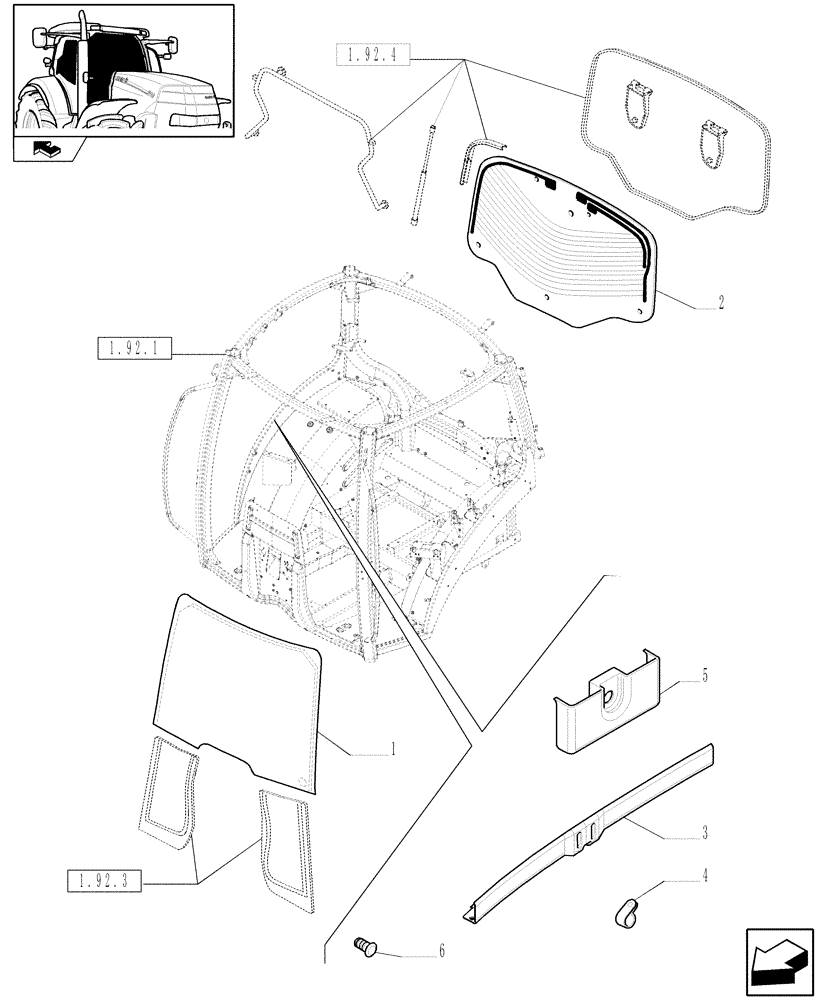 1.92.4

2

1.92.1

5

1

3

1.92.3

4

6