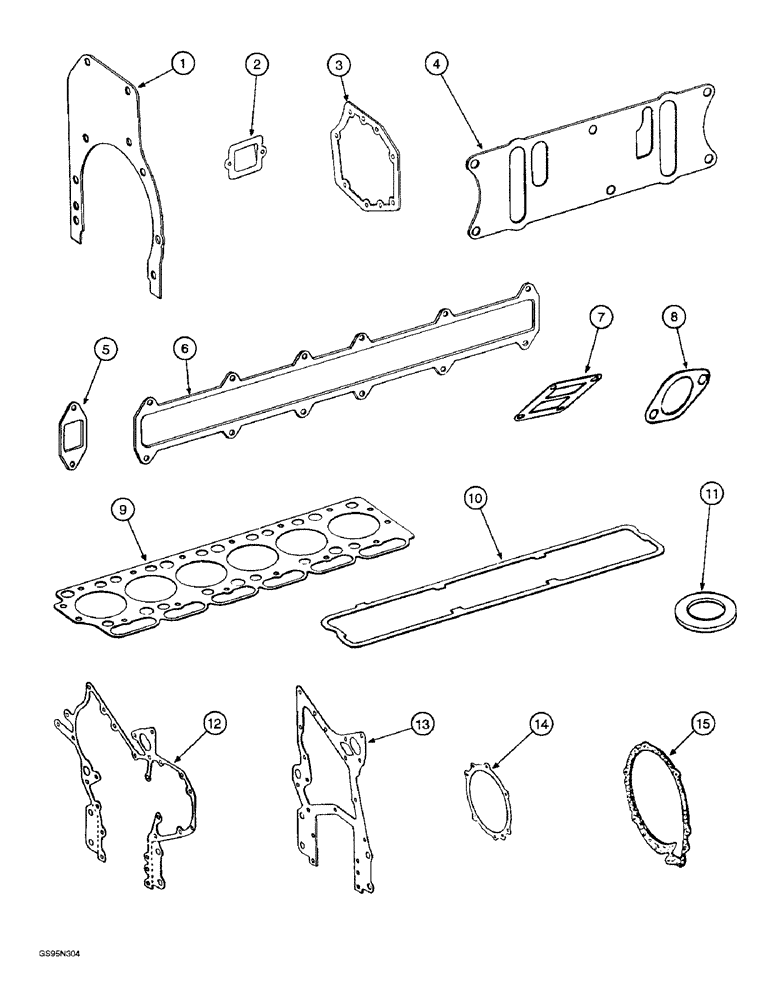 1
2
3
4
5
6
7
8
9
10
11
12
13
14
15
GS95N304