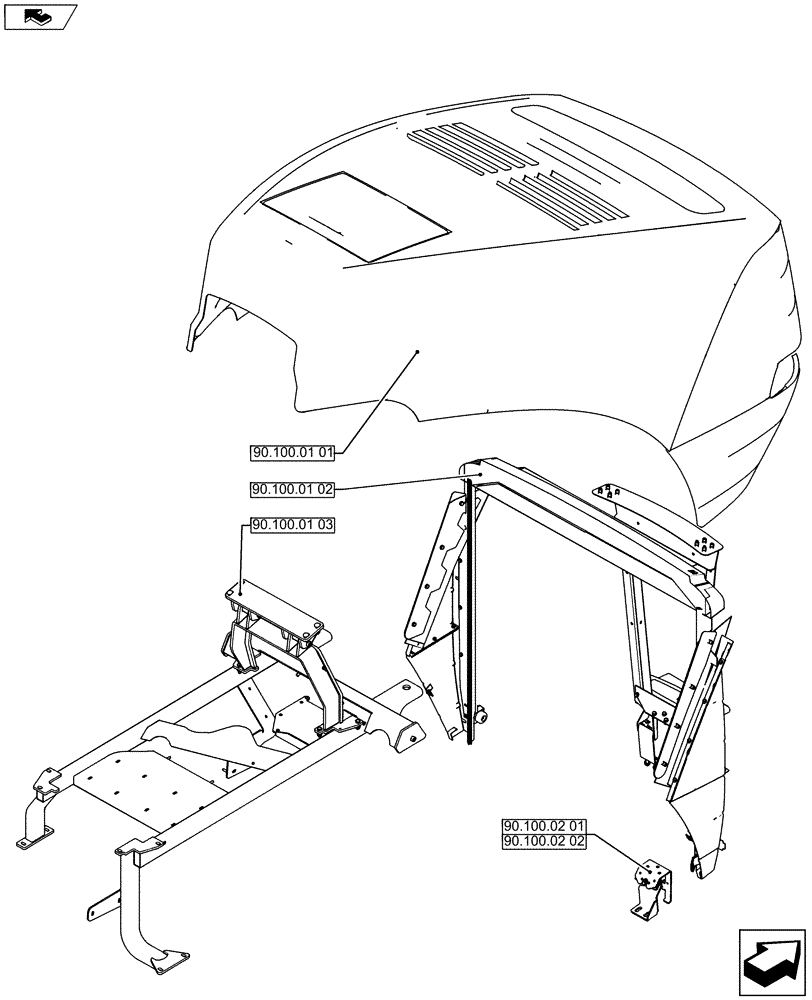 90.100.01 01
90.100.01 02
90.100.01 03
90.100.02 01
90.100.02 02