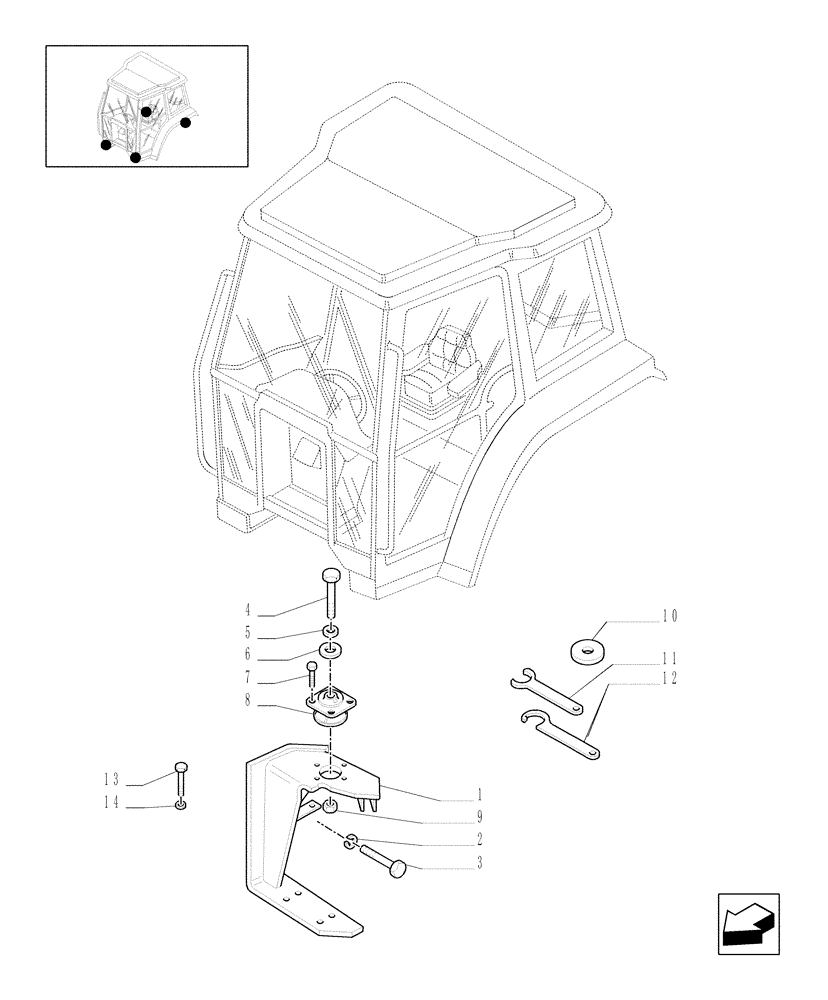 4
5
6
7
8
10
11
12
13
14
1
9
2
3