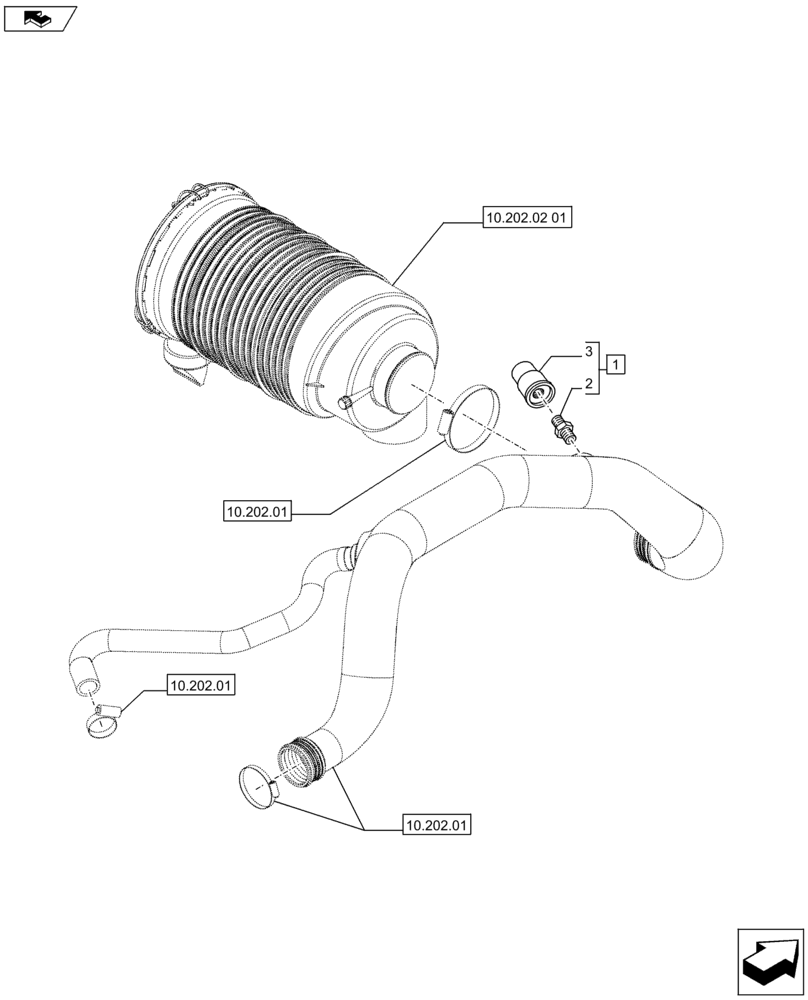 10.202.02 01

3

1

2

10.202.01

10.202.01

10.202.01