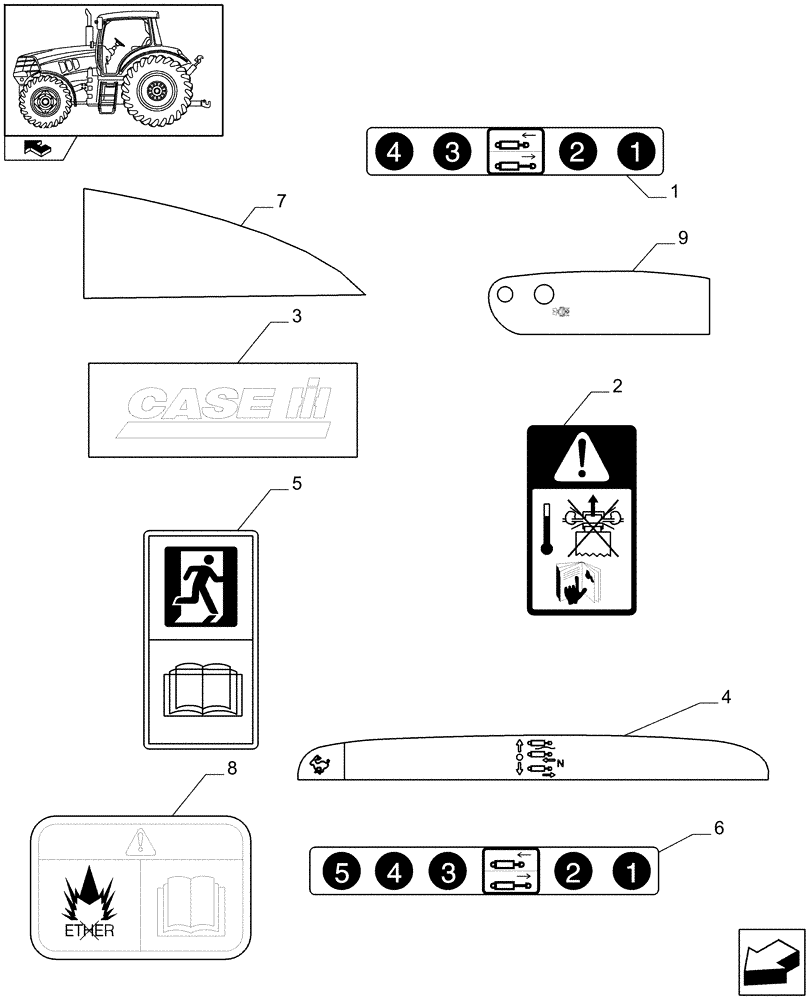 4 3 2 1

1

7

9

3

CASE IH

2

5

4

N

8

ETHER

6

5 4 3 2 1