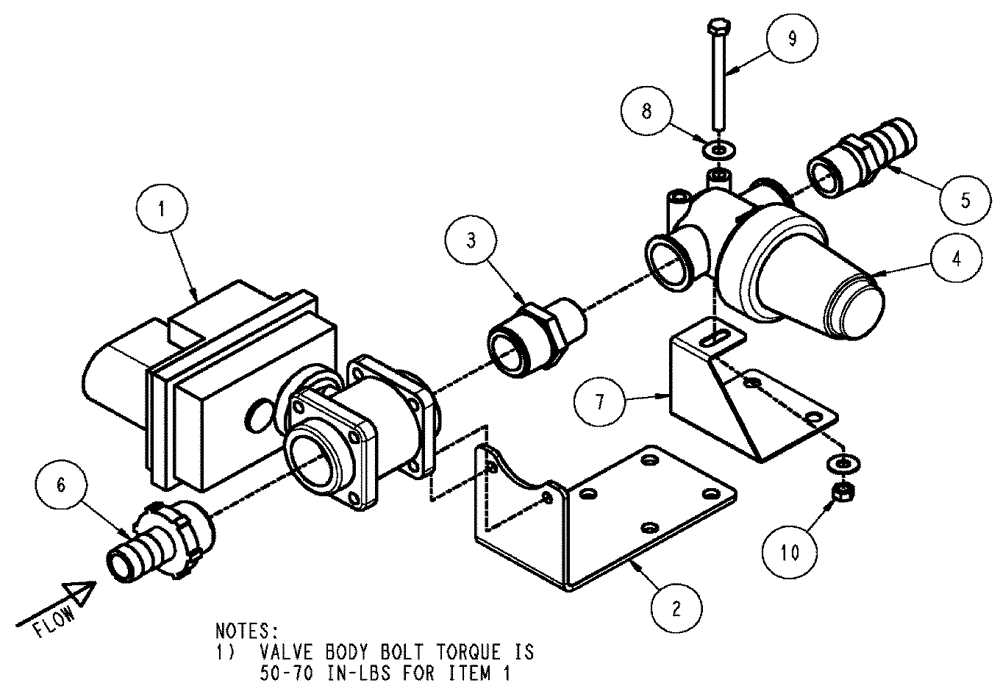 9

8

5

1

3

4

7

6

10

2

FLOW

NOTES:
1) VALVE BODY BOLT TORQUE IS 50-70 IN-LBS FOR ITEM 1