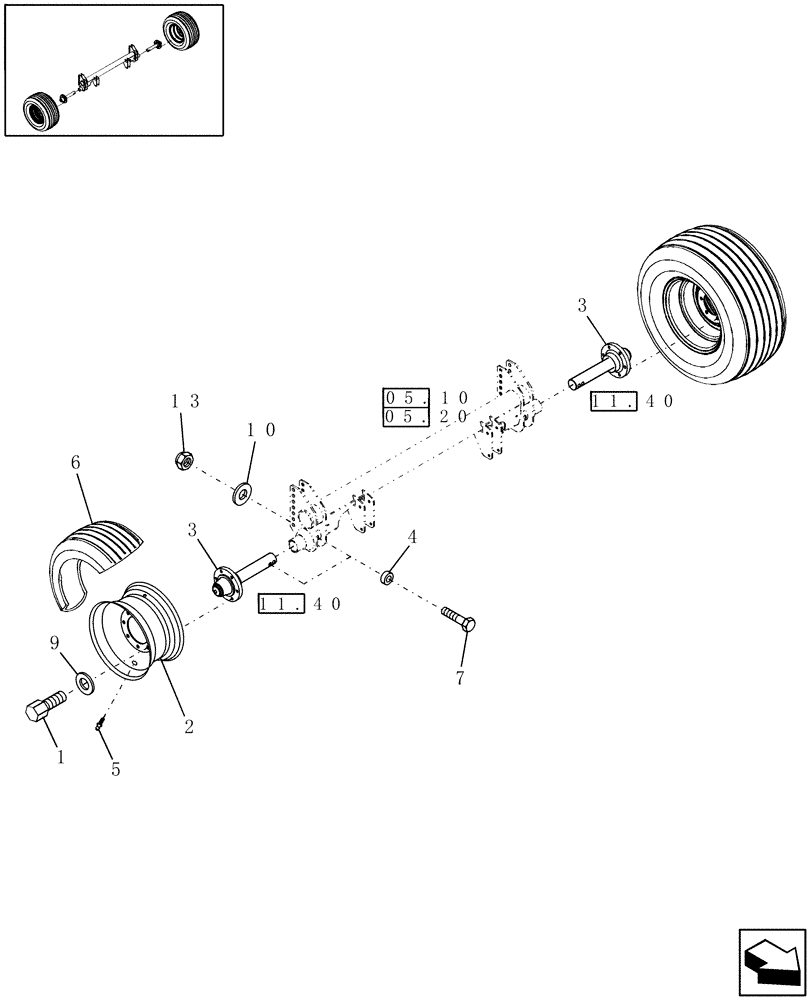 3

05.10
05.20

11.40

13

10

6

3

4

11.40

9

7

2

1

5