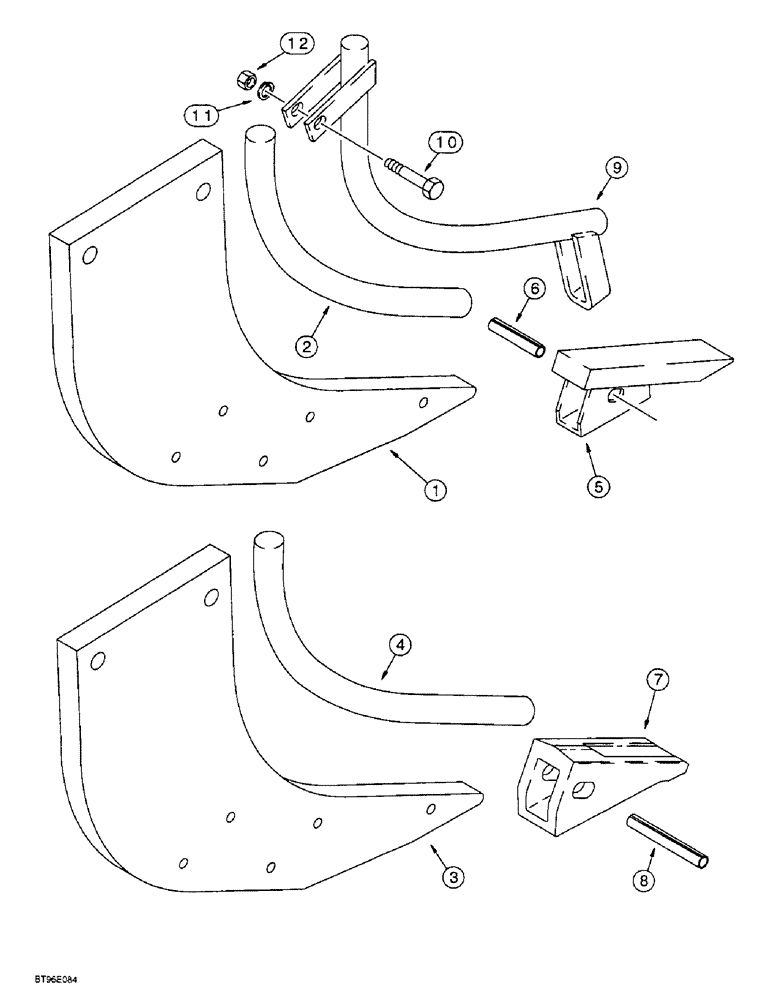 12
11
10
9
6
2
5
1
4
7
3
8
BT96E084