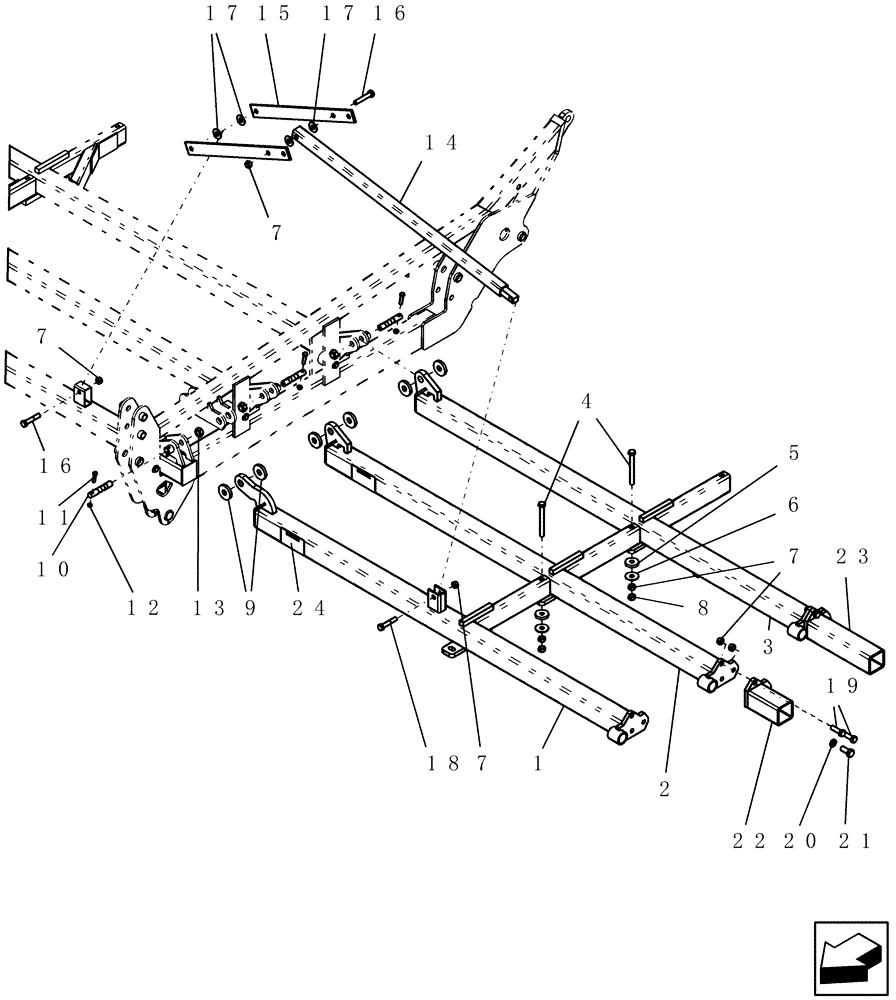 17 15 17 16

14

7

7

16

11

10

12

13 9 24

4

5

6

7 23

8

3

19

18 7 1

2

22 20 21