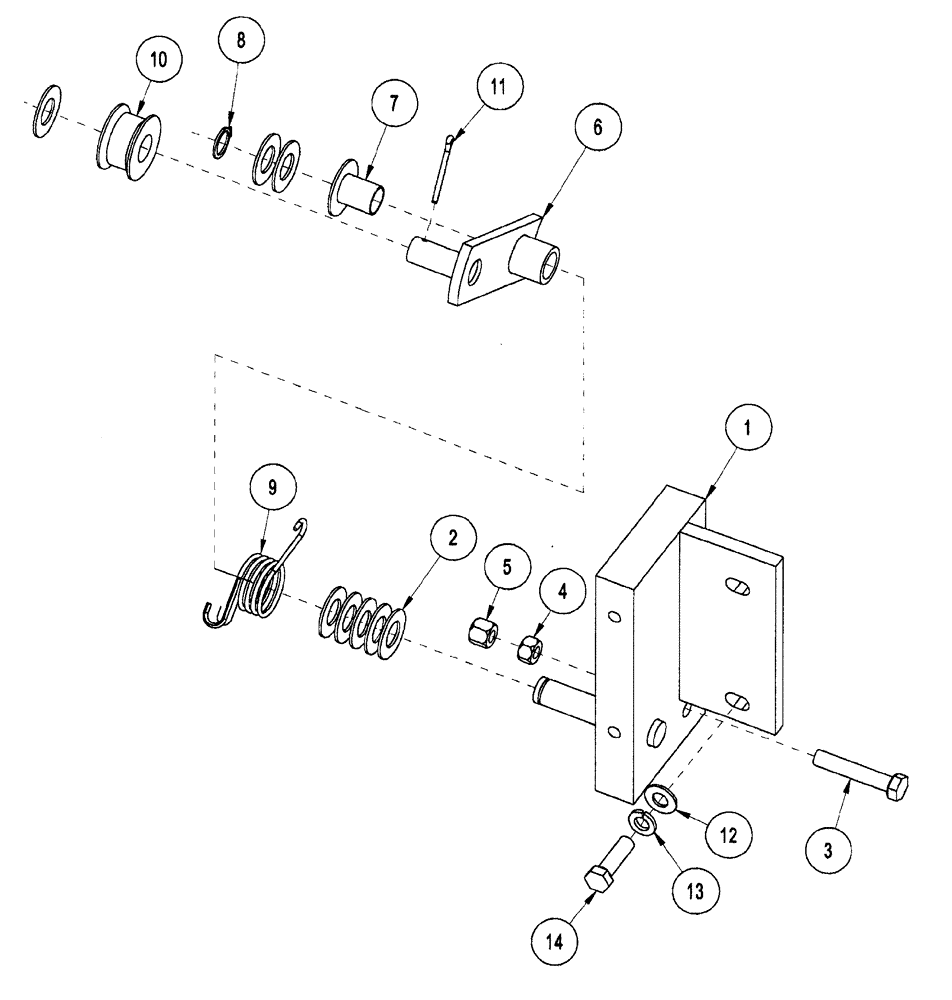 10
8
7
11
6
1
9
2
5
4
12
3
13
14