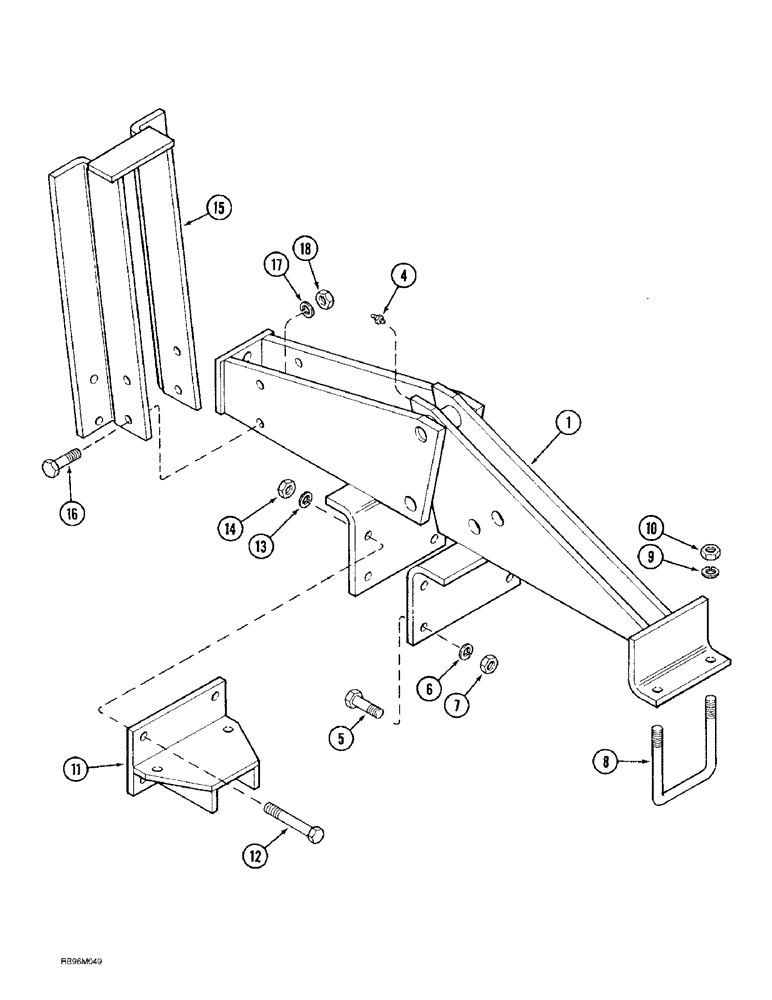 15
17
18
4
1
16
14
13
10
9
6
7
5
11
8
12
RB96M049