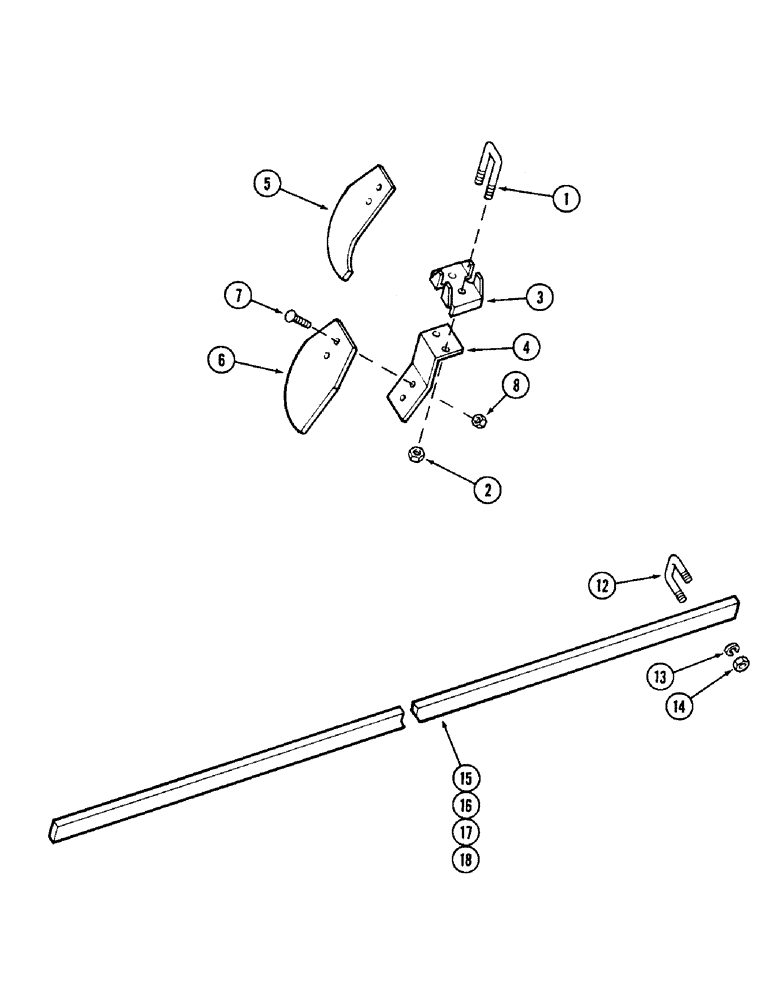 5
1
7
3
6
4
8
2
12
13
14
15
16
17
18