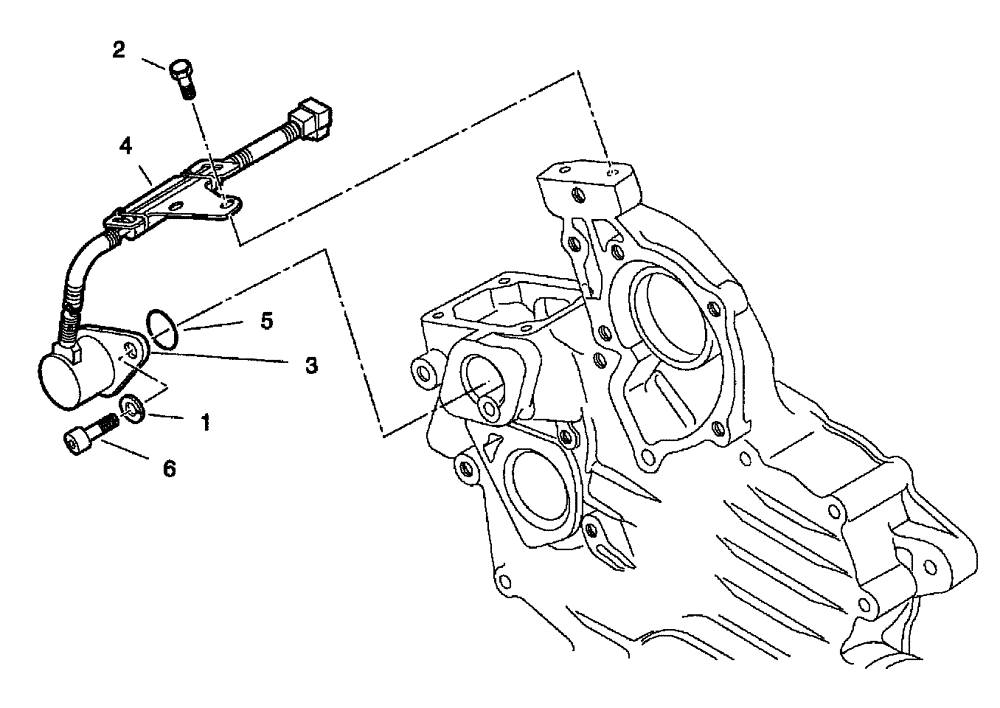 2

4

5

3

1

6