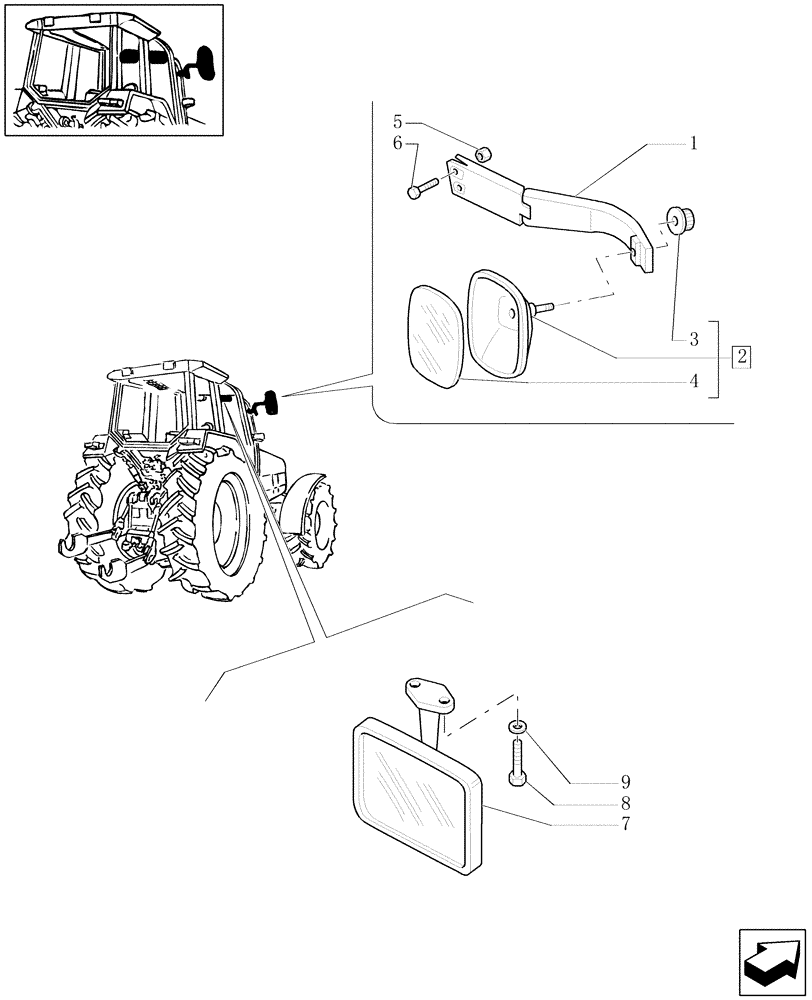 5
6
1
3
2
4
9
8
7