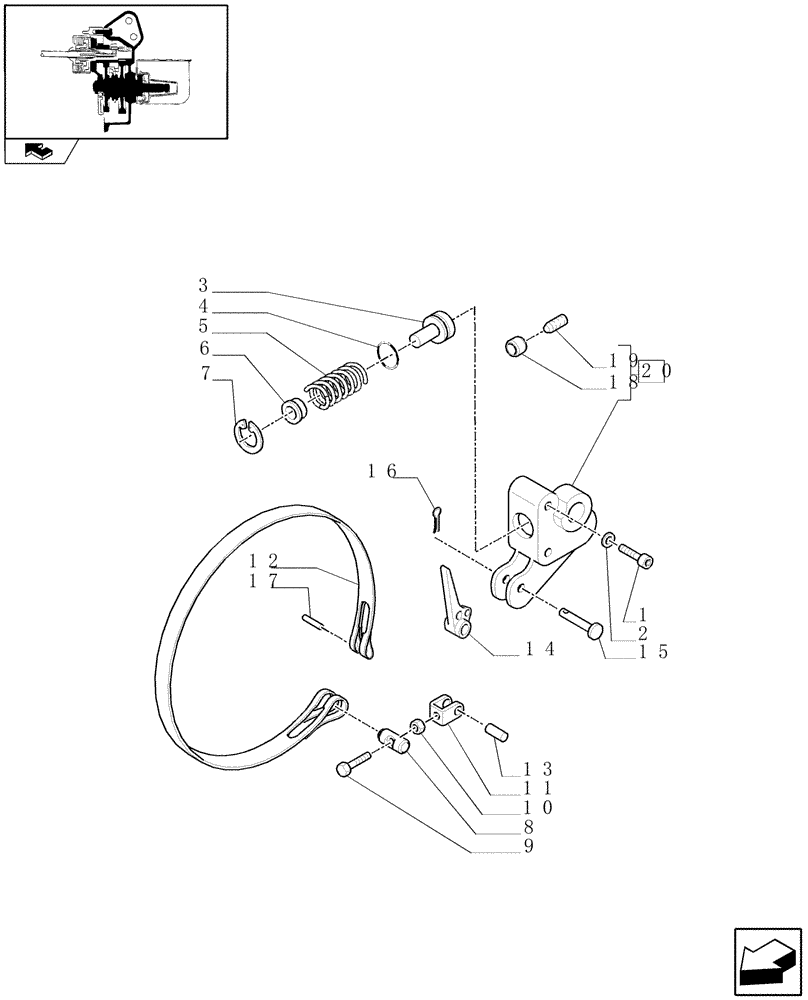 3
4
5
6
7
19
18
20
16
12
17
1
2
15
14
13
11
10
8
9