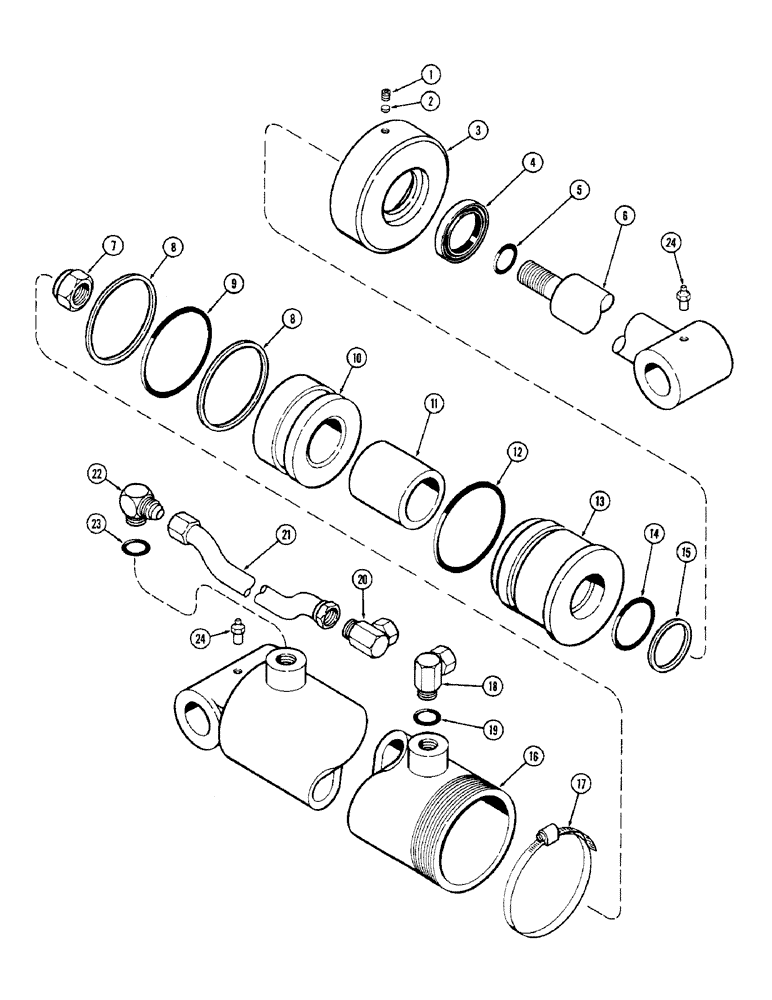 1
2
3
4
5
6
24
7
8
9
8
10
11
12
13
14
15
22
23
21
20
24
18
19
16
17