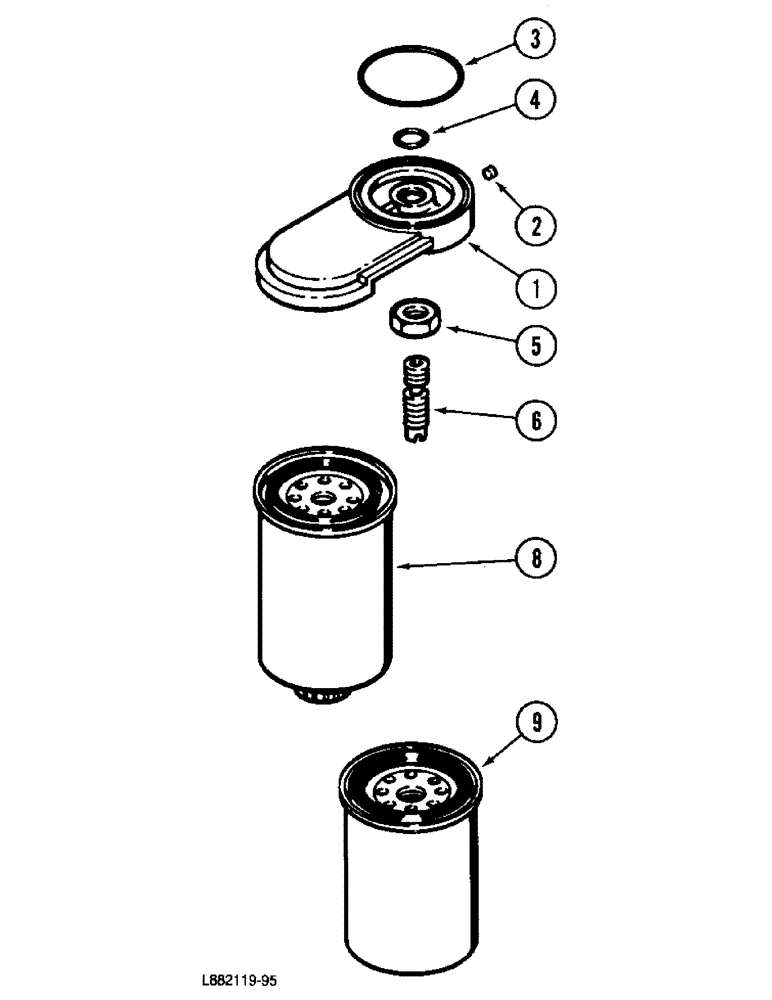 3
4
2
1
5
6
8
9
L882119-95