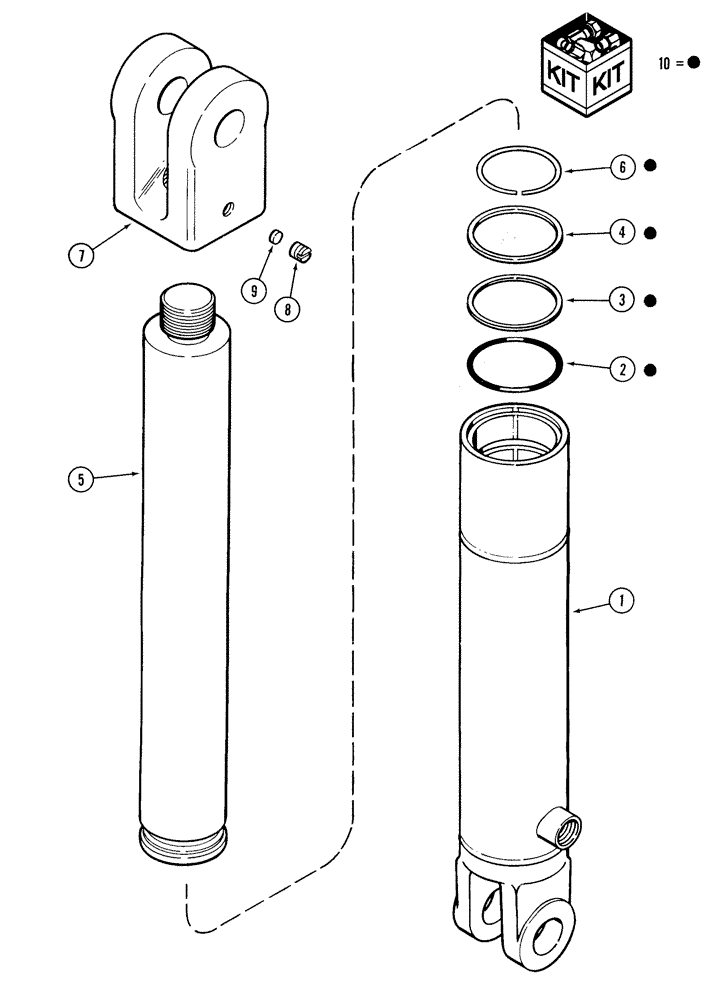 KIT KIT
10 = ●
6 ●
4 ●
3 ●
2 ●
7
9
8
5
1