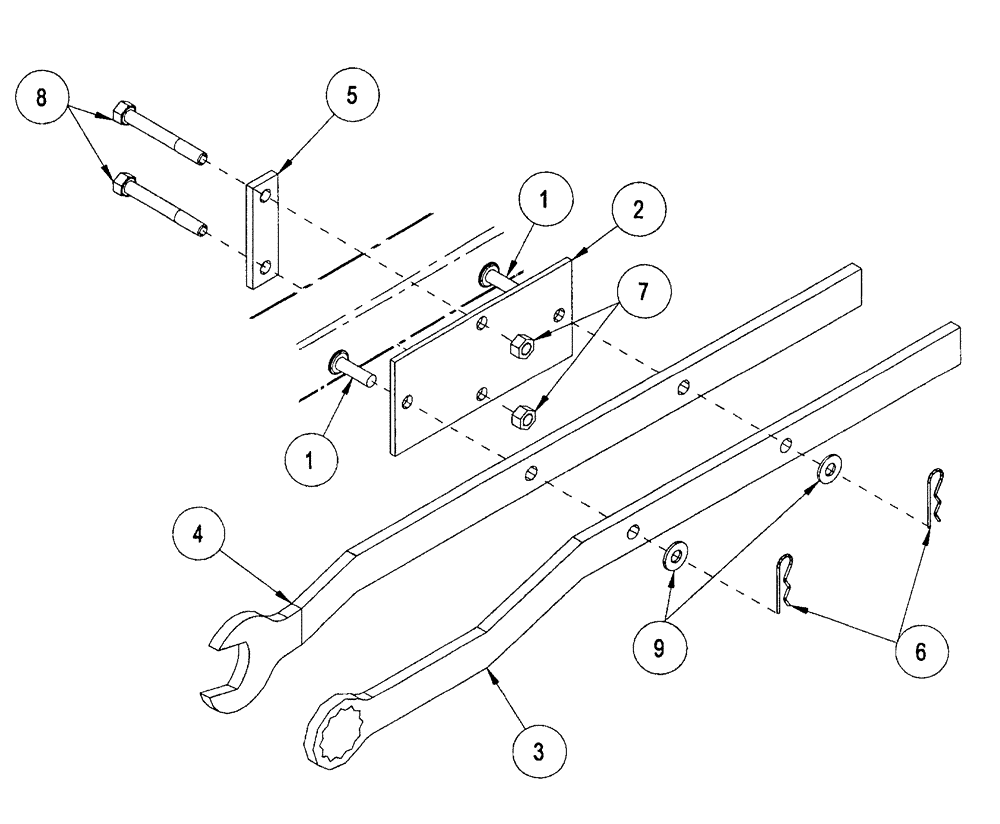 8
5
1
2
7
1
4
9
6
3