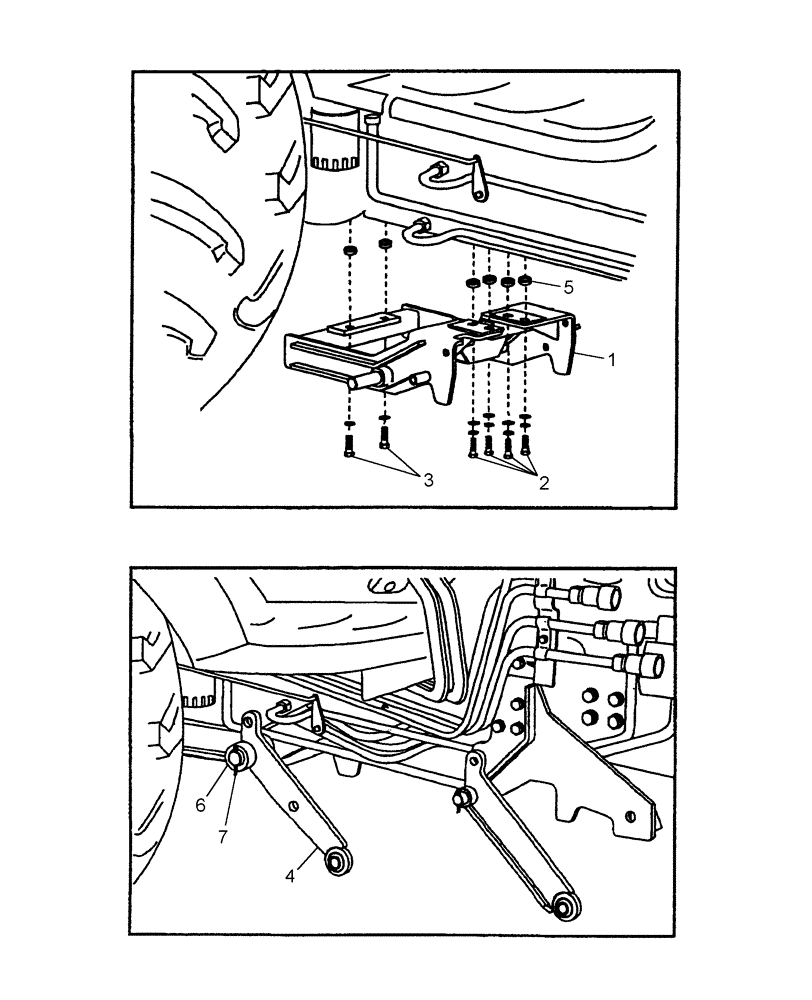 5
1
3
2
6
7
4