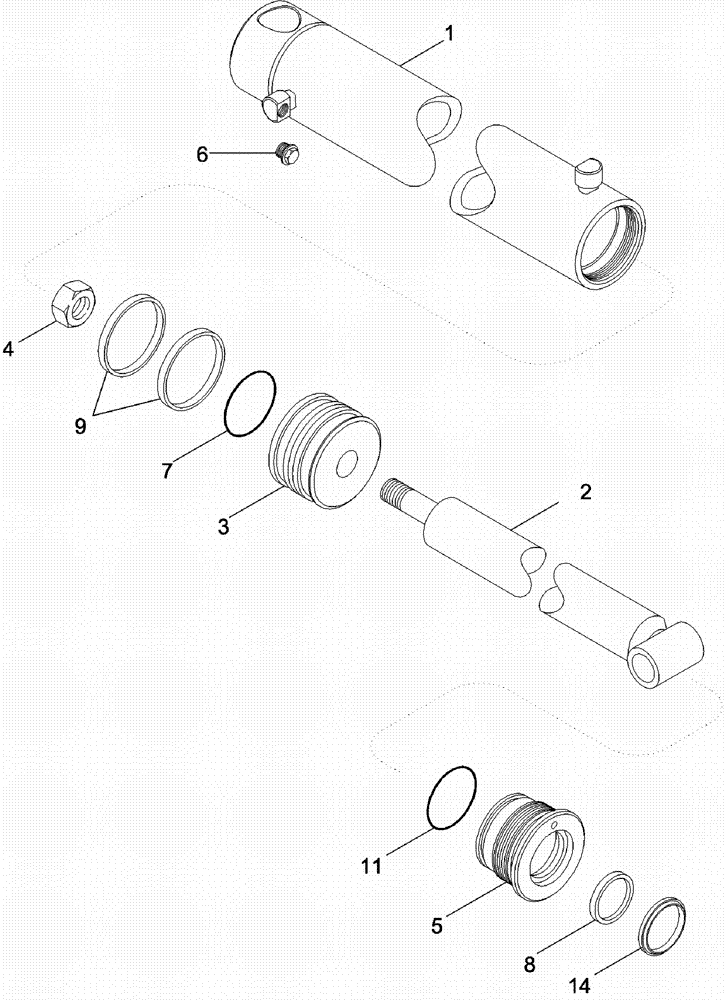 1
6
4
9
7
3
2
11
5
8
14