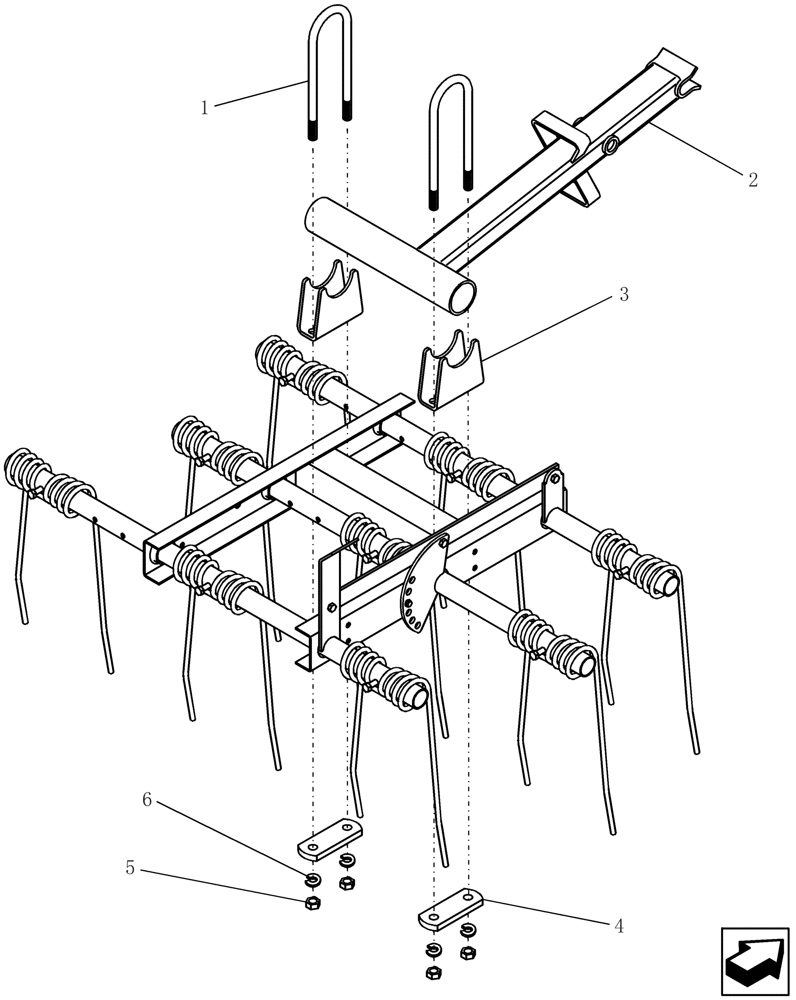 1
2
3
6
5
4