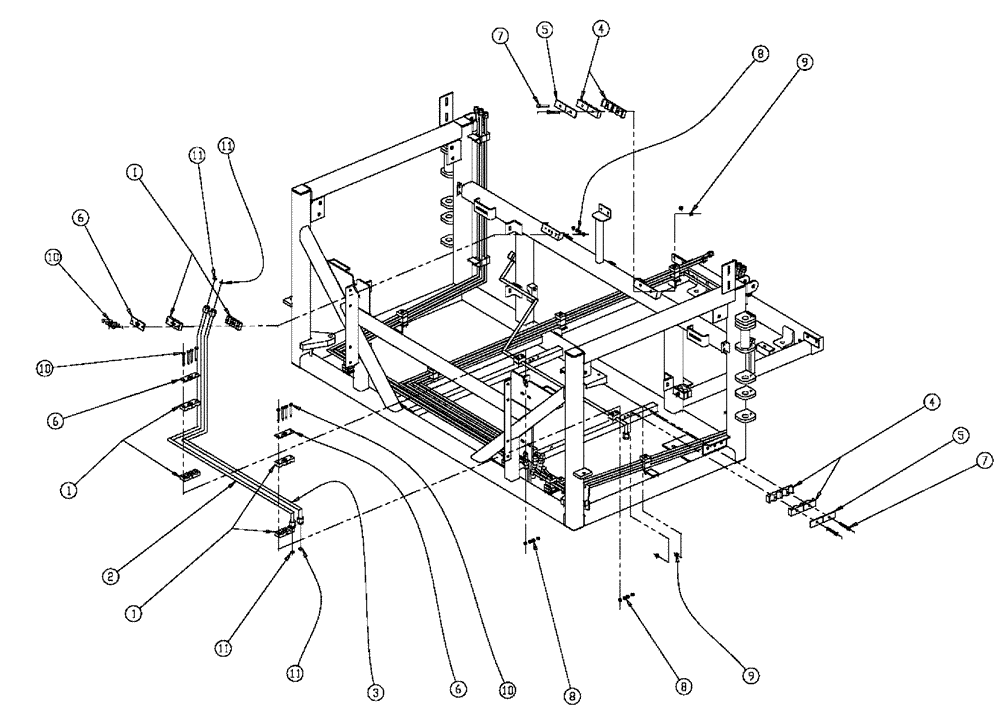 7
5
4
8
9
11
11
1
6
10
10
6
1
4
5
7
2
1
11
11
3
6
10
8
8
9