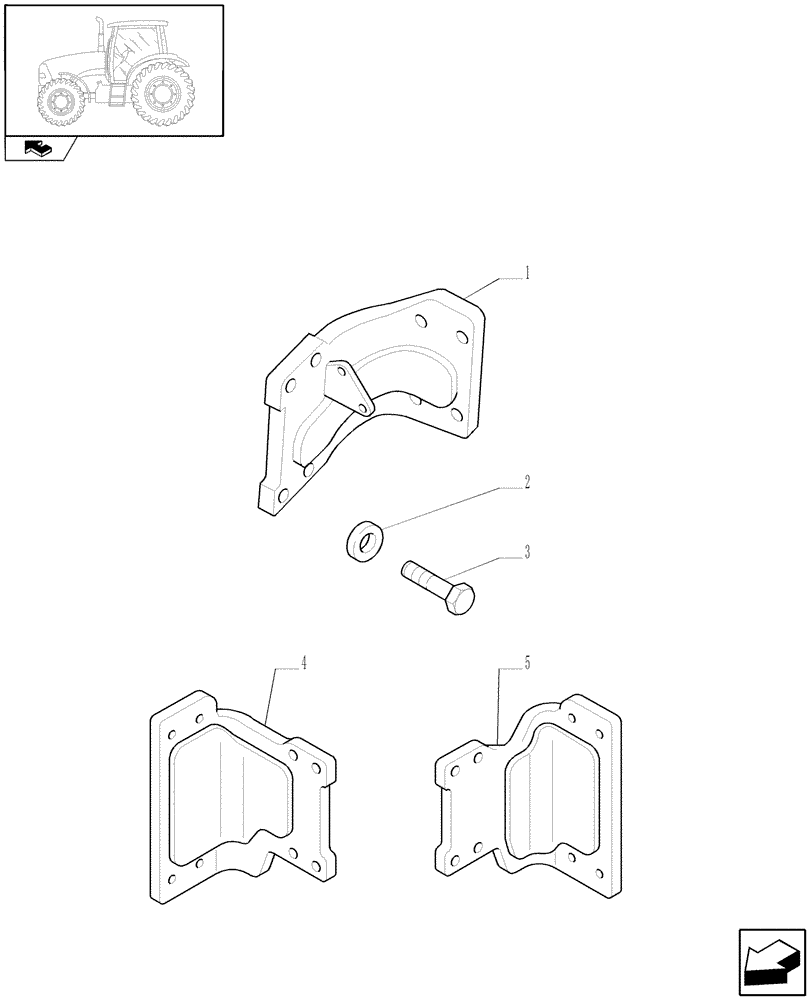 1
2
3
4
5