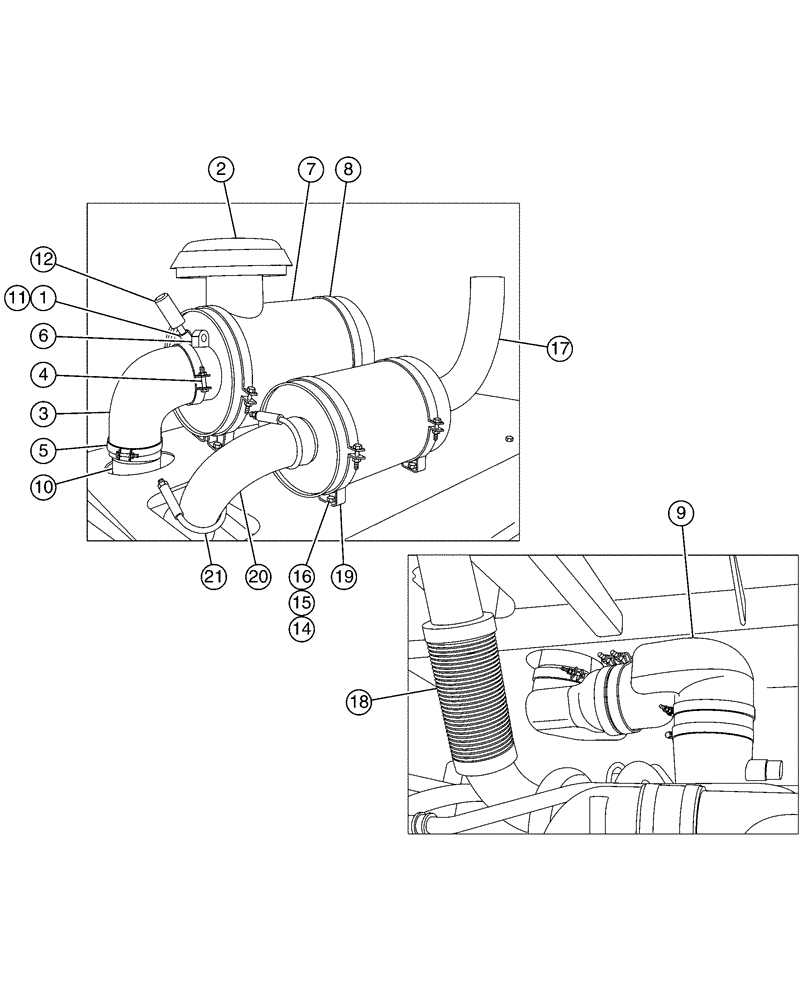 2
7
8
12
11
1
6
4
3
5
10
17
21
20
16
15
14
19
9
18