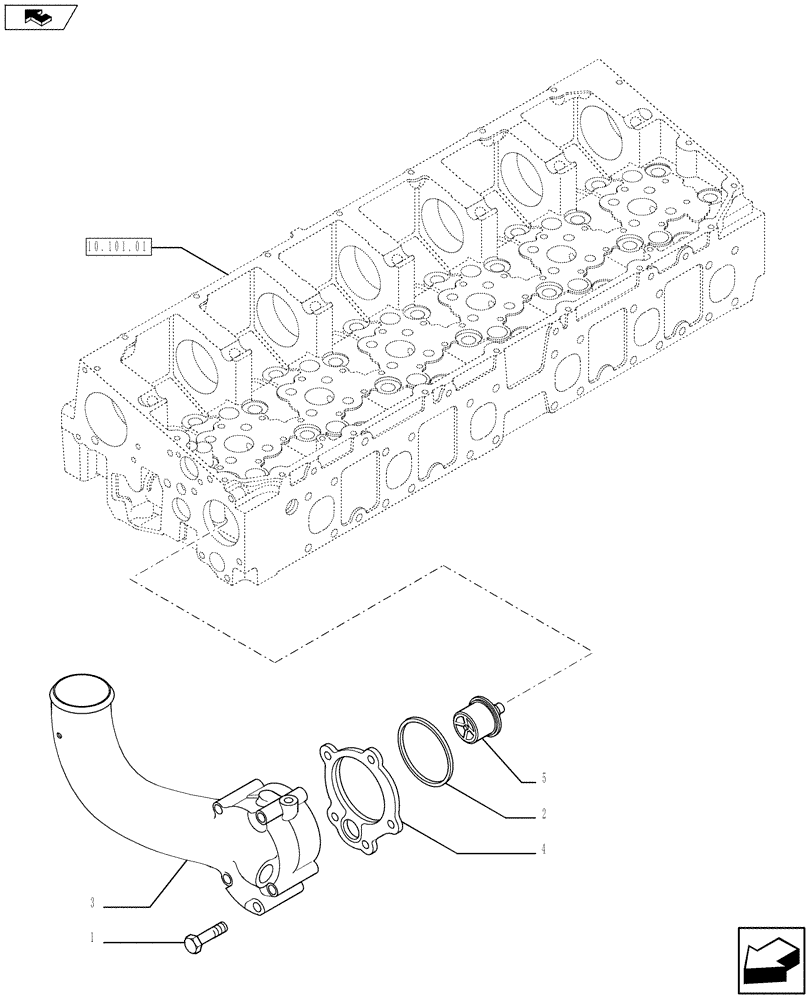 10.101.01

5

2

4

3

1