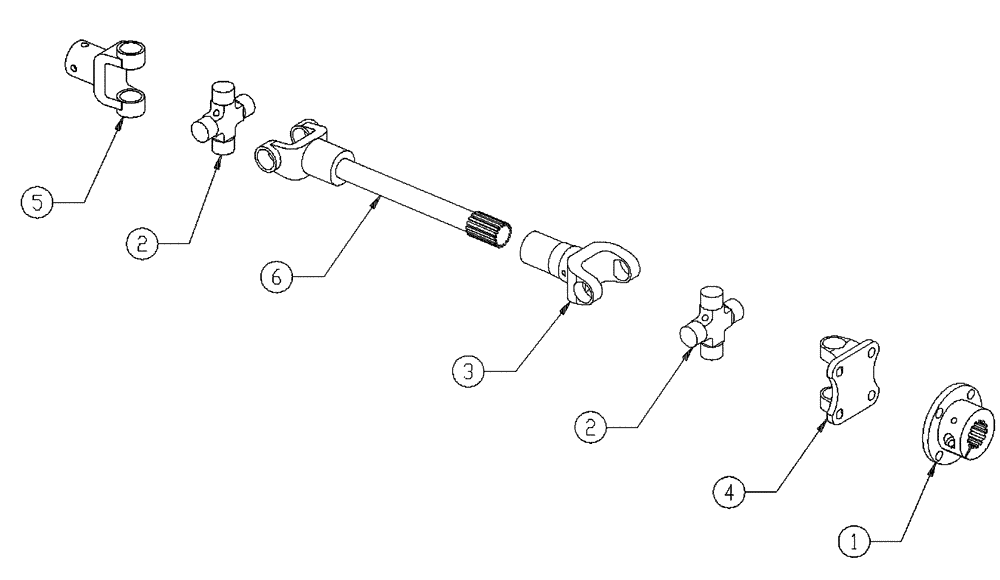 5
2
6
3
2
4
1