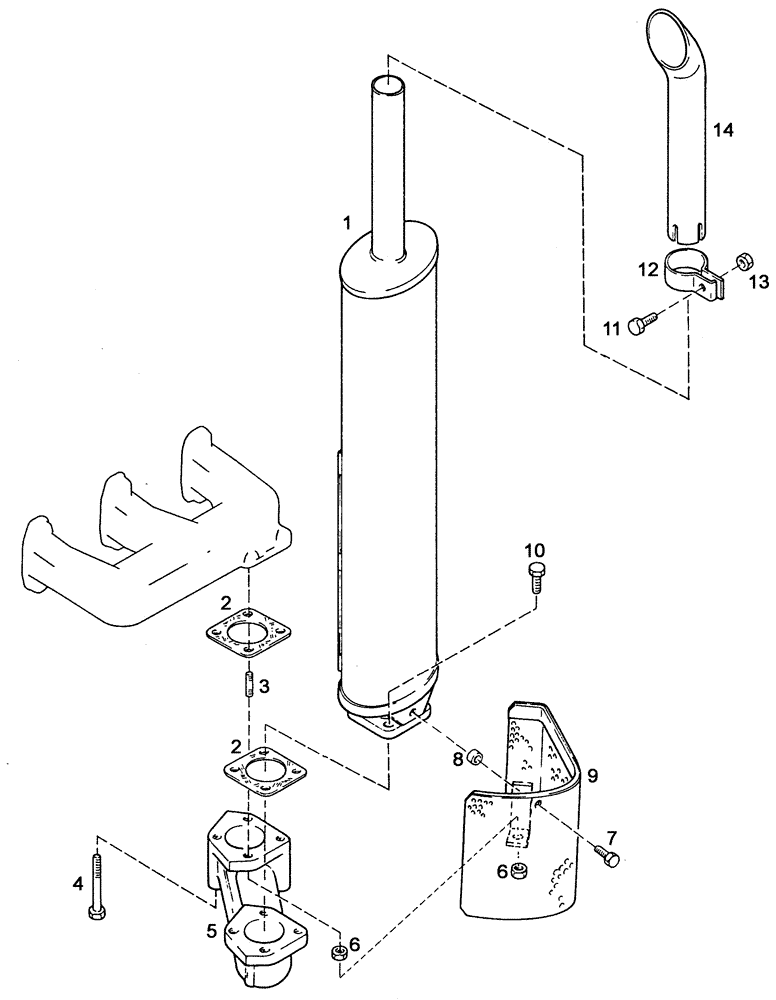 14
1
12
13
11
10
2
3
2
8
9
7
6
4
5
6