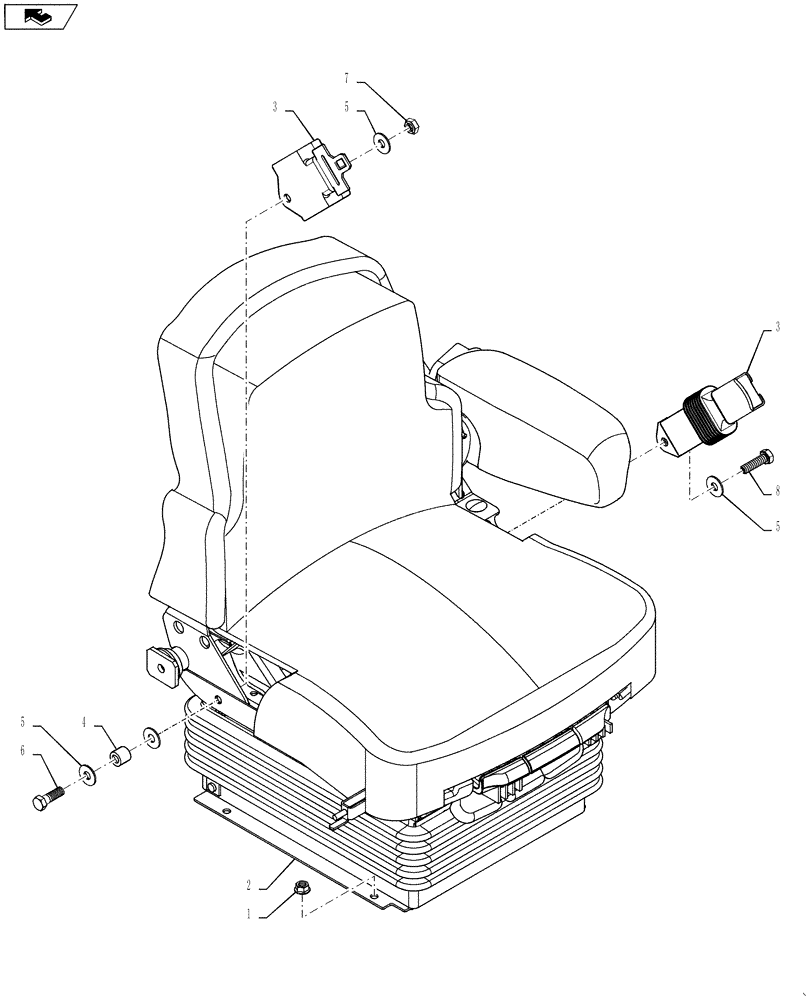 7
3
5
3
8
5
5
4
6
2
1