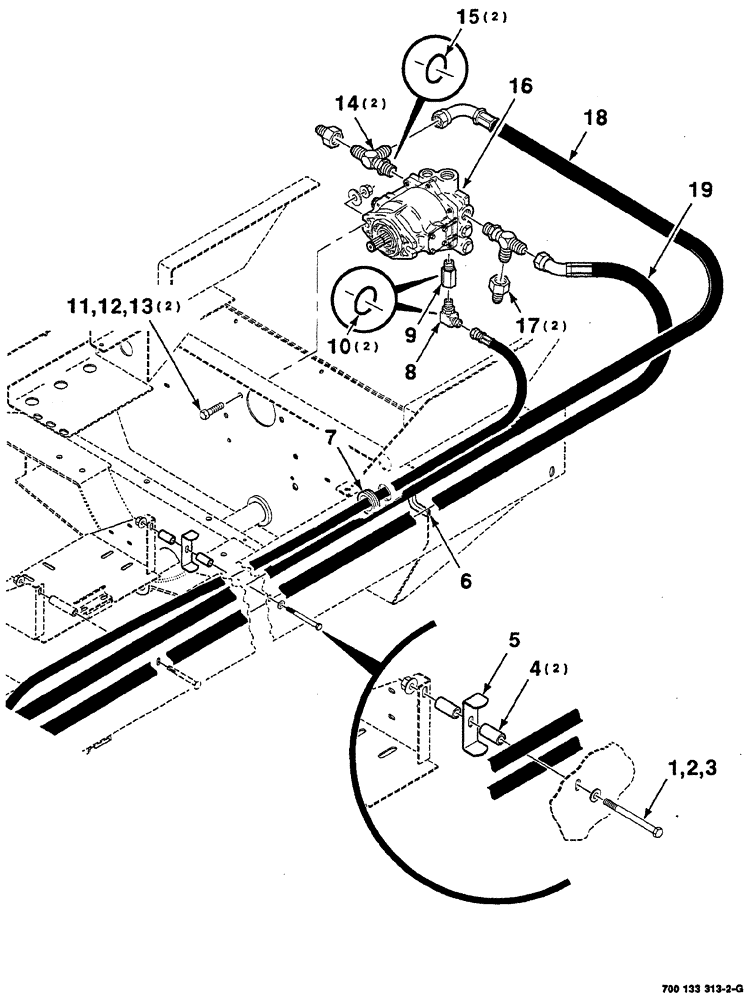 15(2)
14(2)
16
18
19
11,12,13(2)
10(2)
9
8
17(2)
7
6
5
4(2)
1,2,3
700 133 313-2-G