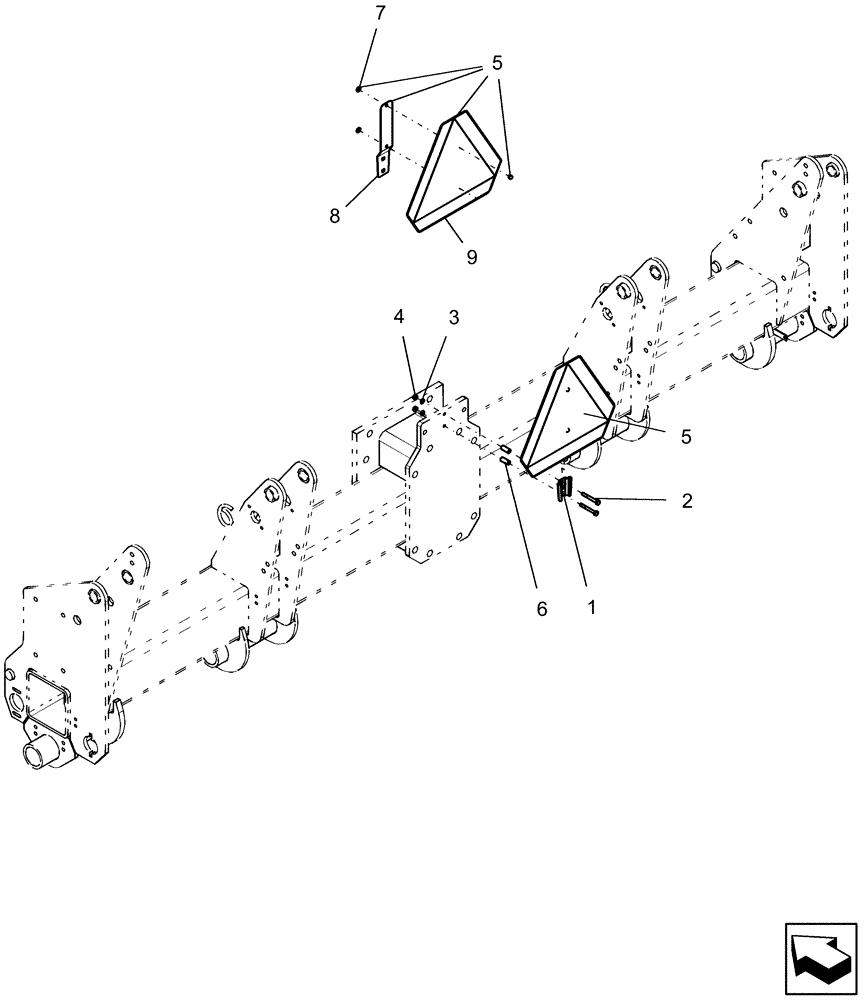 7
5
8
9
4
3
5
2
6
1