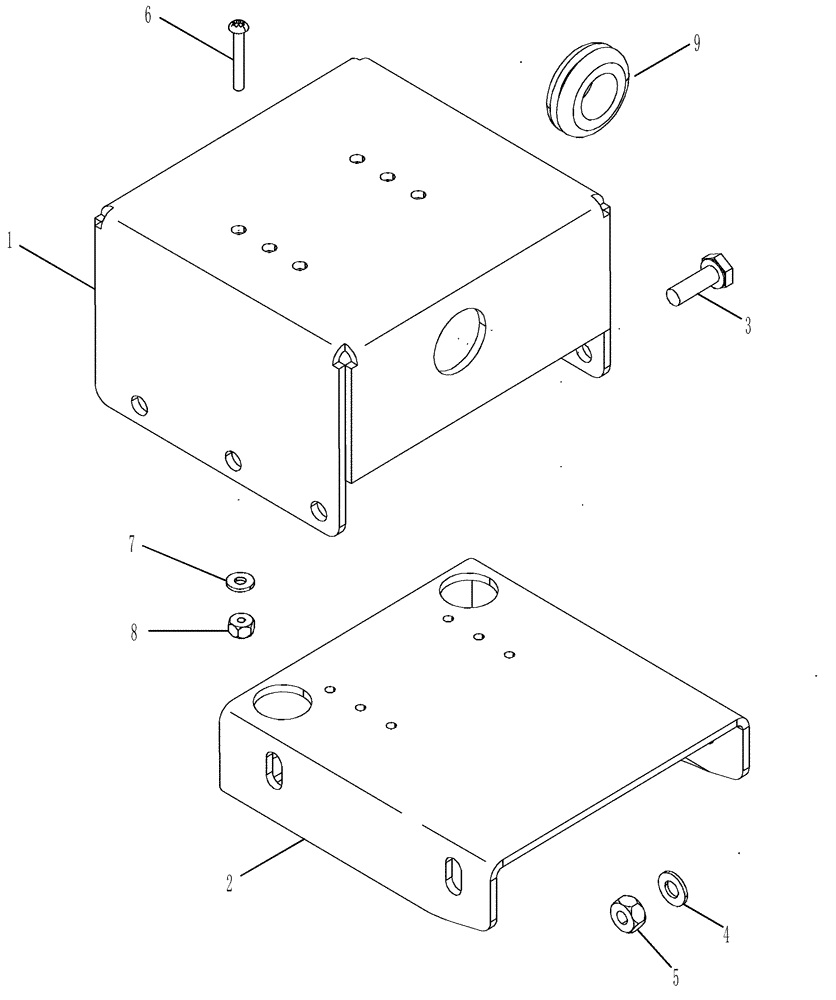 6
9
1
3
7
8
2
4
5