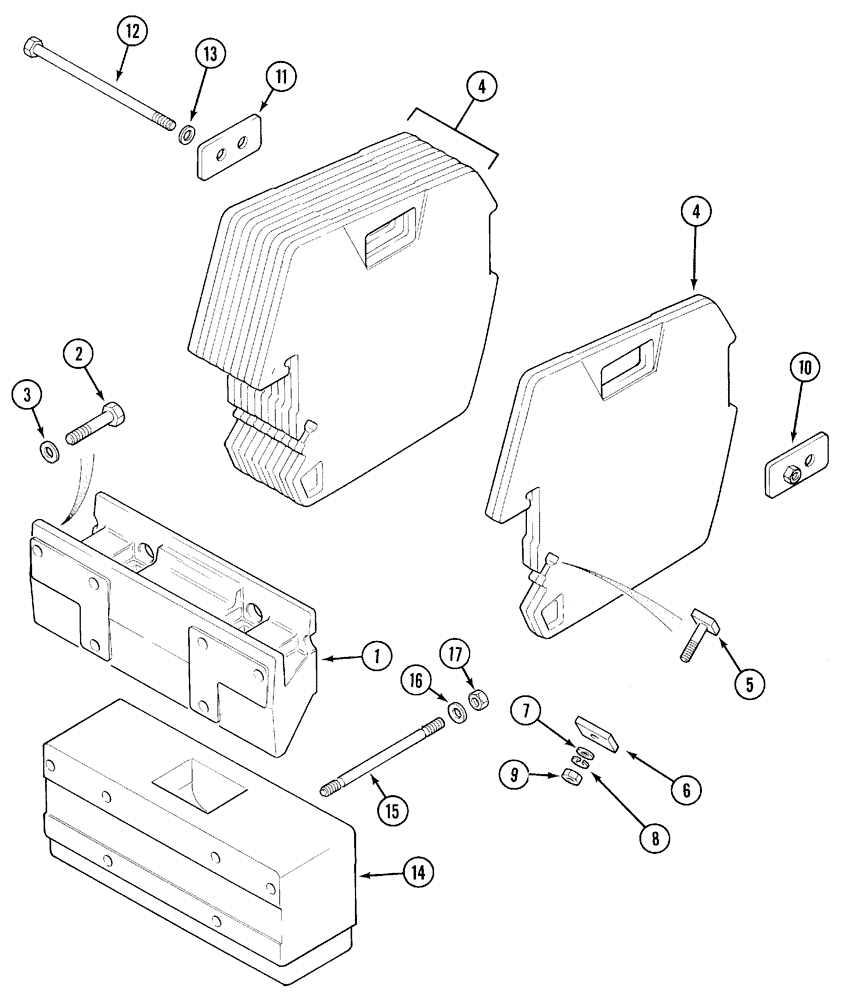 12
13
11
4
4
2
3
10
1
17
16
5
7
6
9
15
8
14