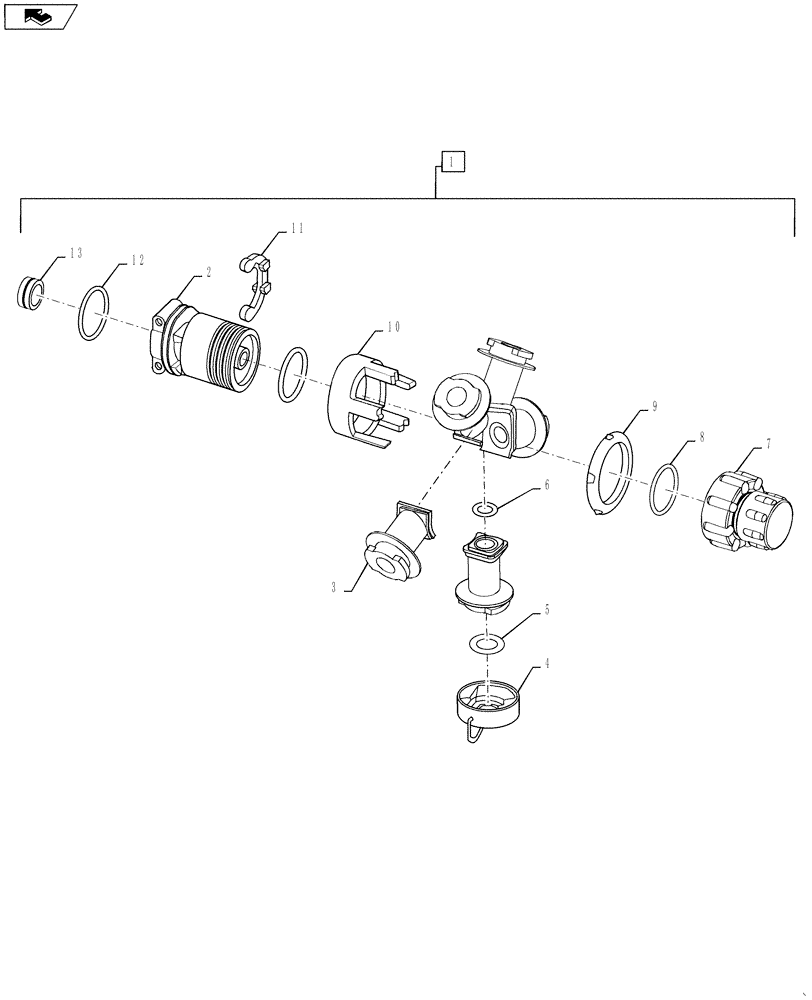 1
13
12
2
11
10
9
8
7
6
3
5
4