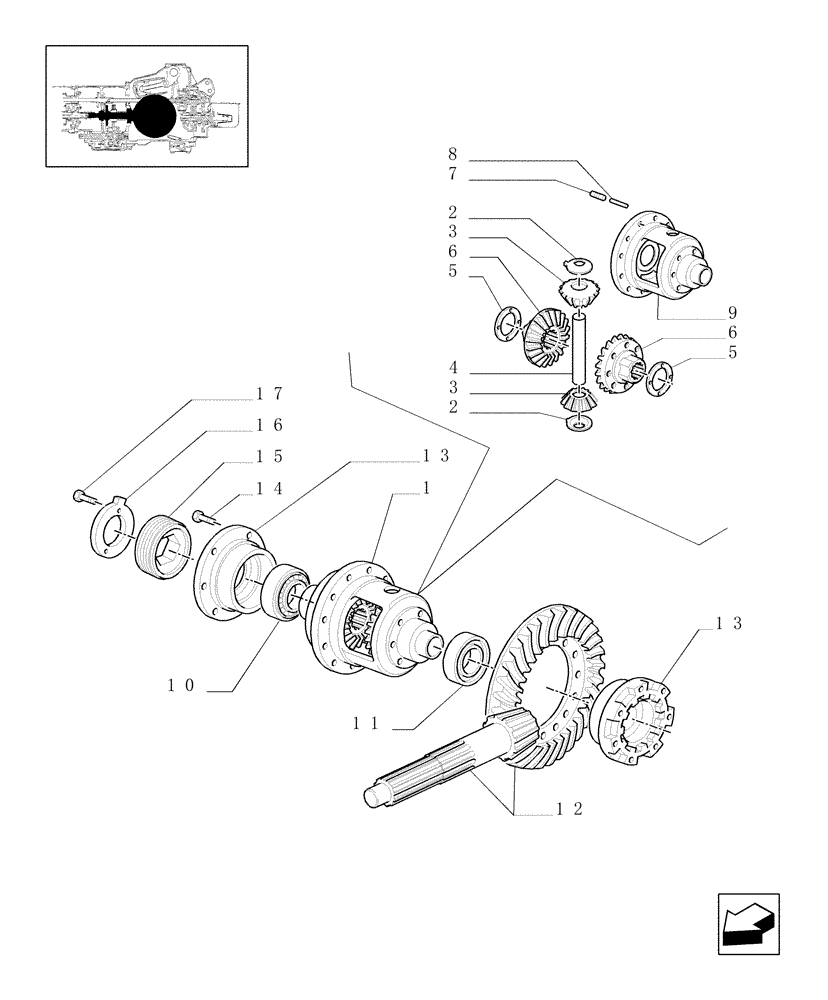 8
7
2
3
6
5
9
6
5
4
3
2
17
16
15
14
13
1
10
11
13
12