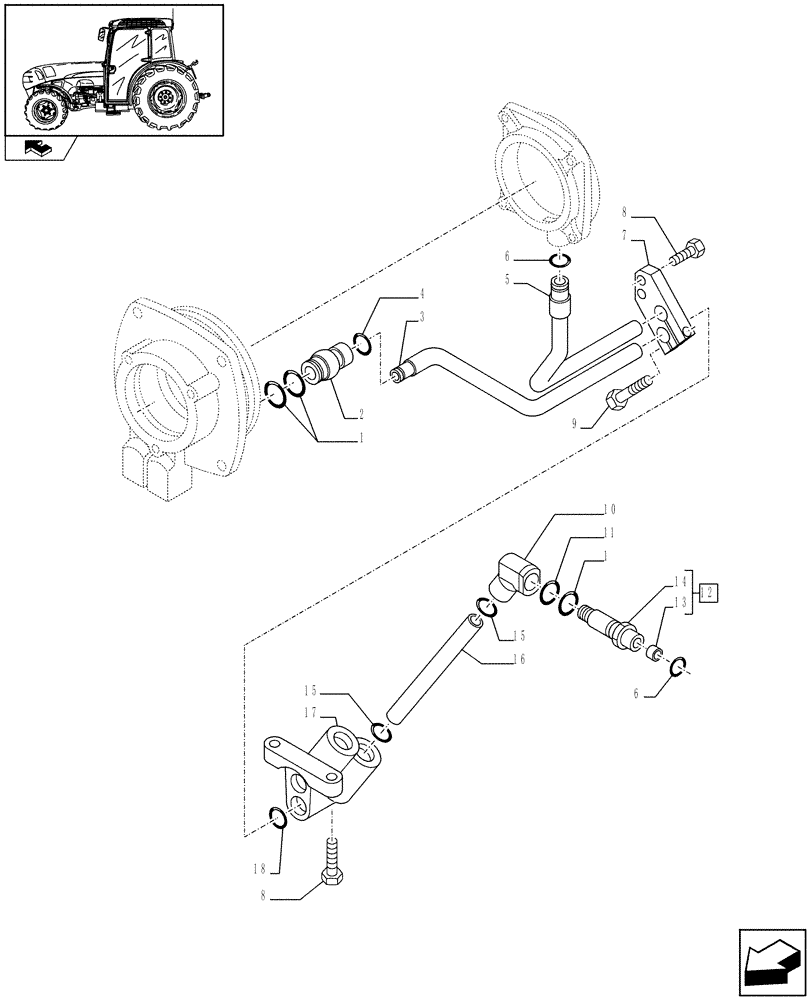 8
7
6
5
4
3
2
1
9
10
11
1
14
13
12
15
16
6
15
17
18
8