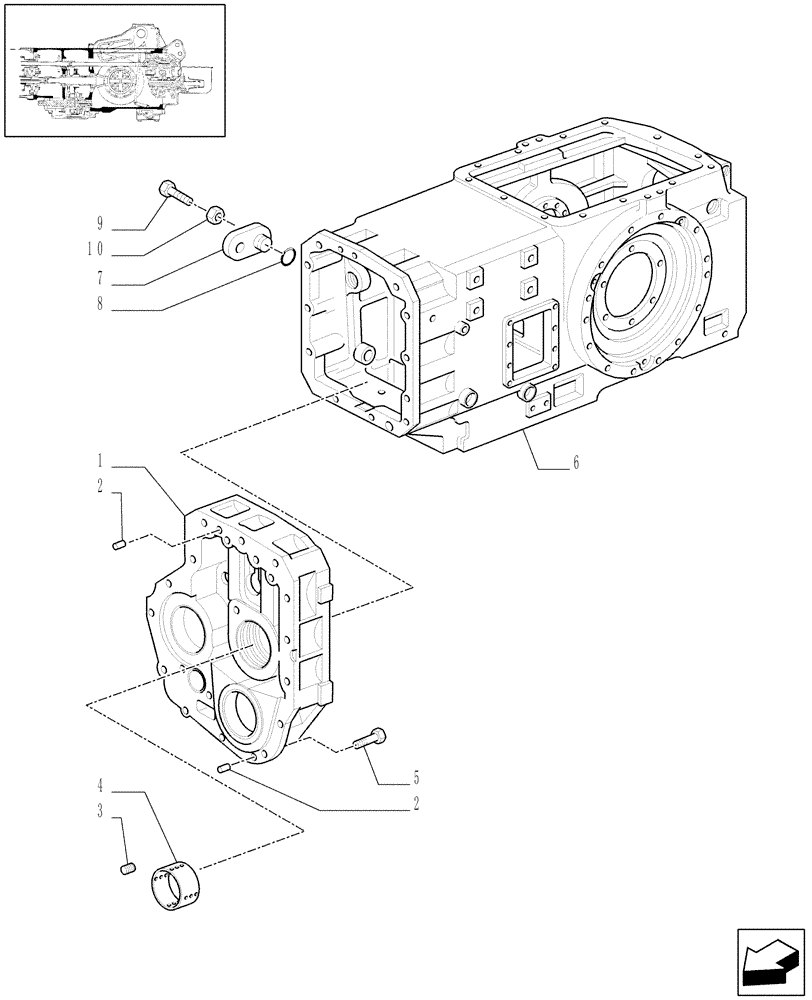 9
10
7
8
6
1
2
5
2
4
3