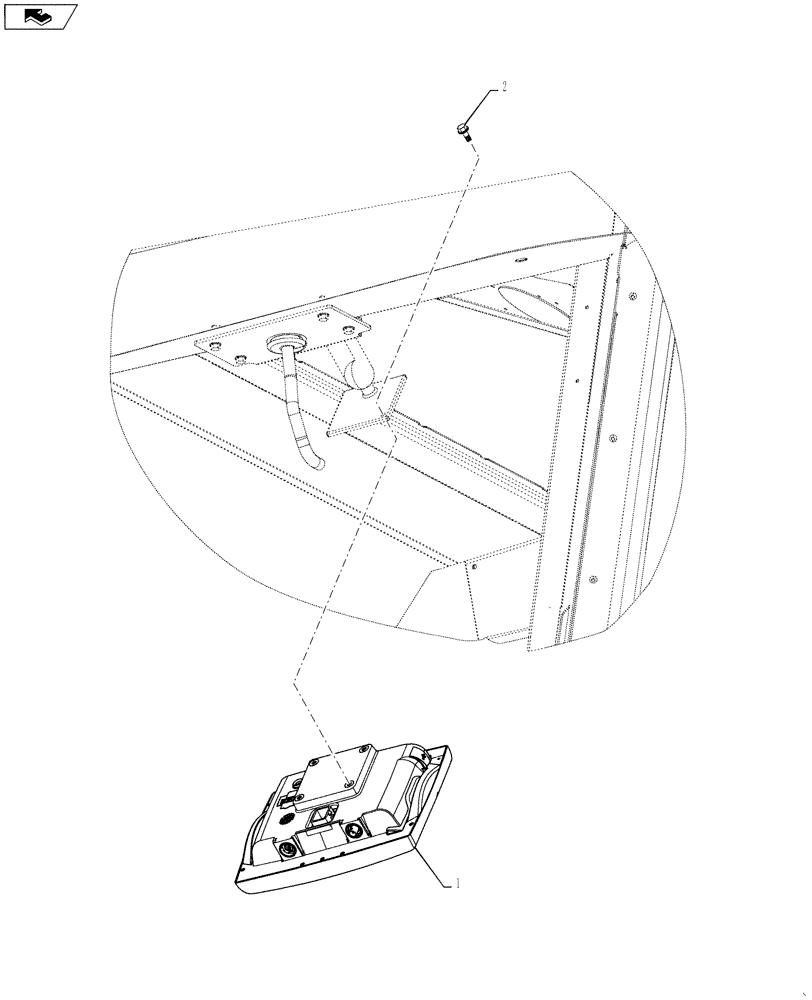 2

1