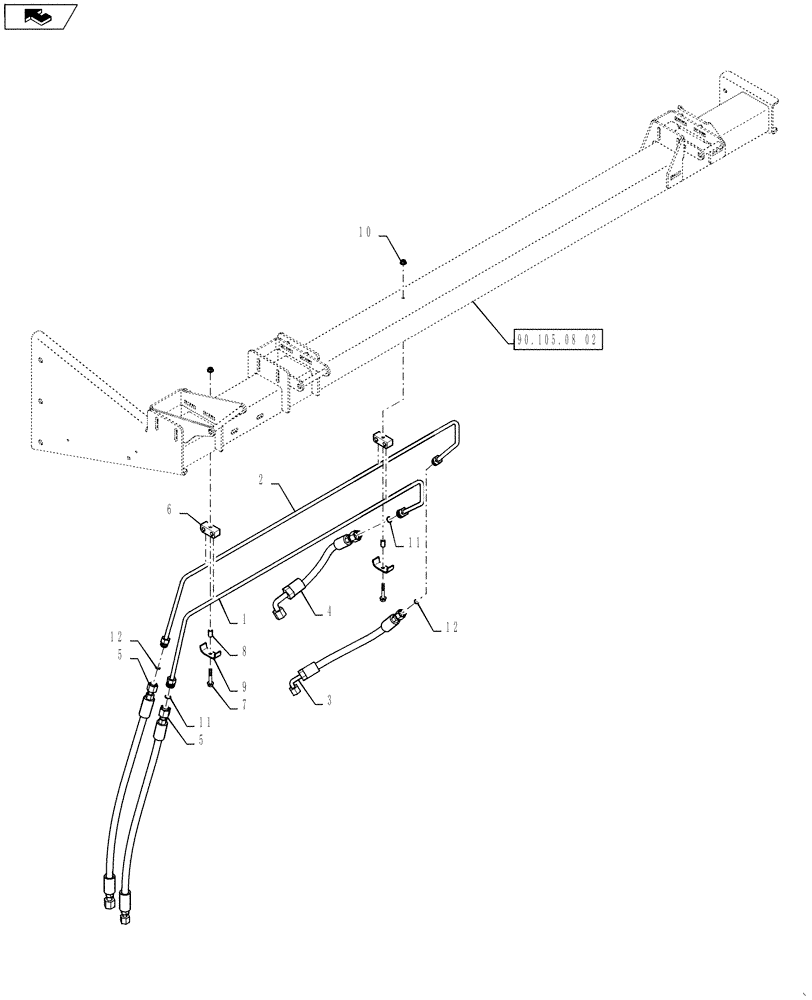 10
90.105.08 02
2
6
11
1
4
12
12
5
8
9
7
11
5
3